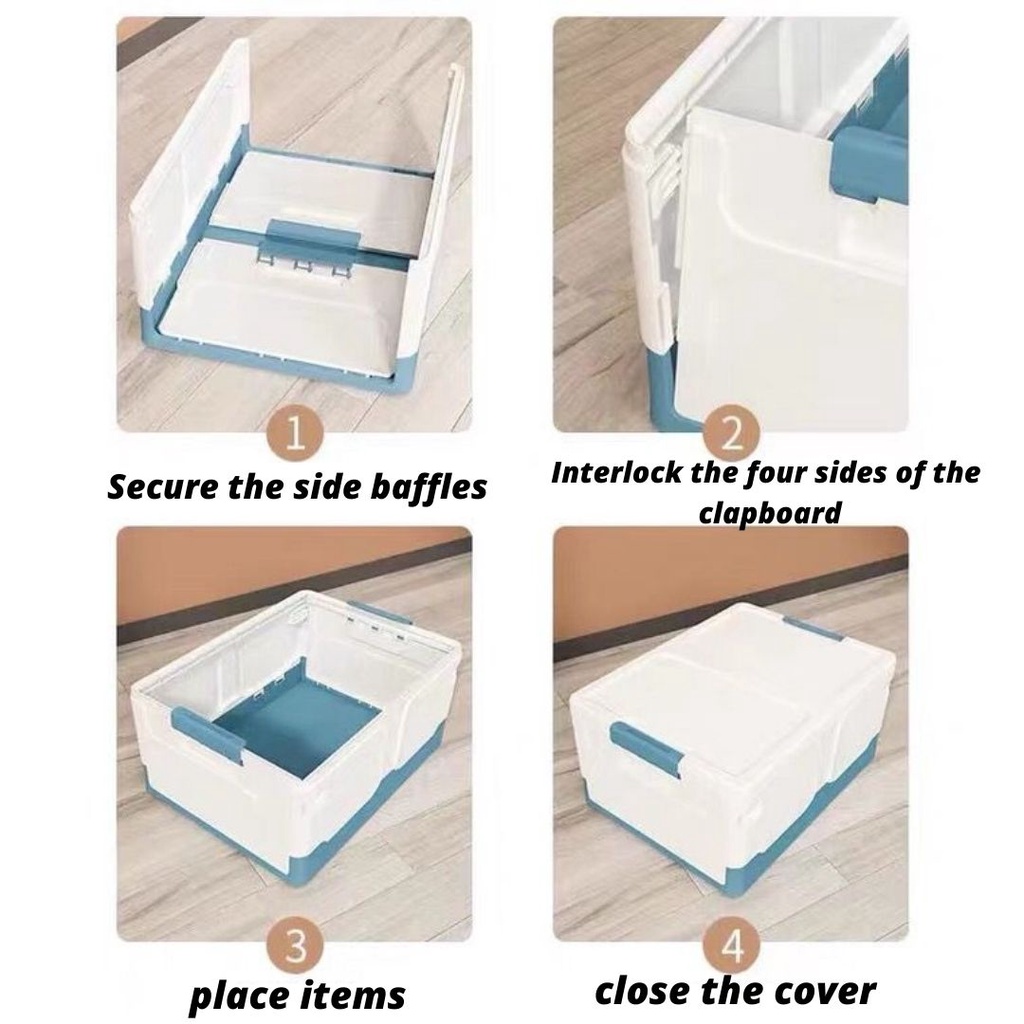 1
Secure the side baffles

2
Interlock the four sides of the clapboard

3
place items

4
close the cover