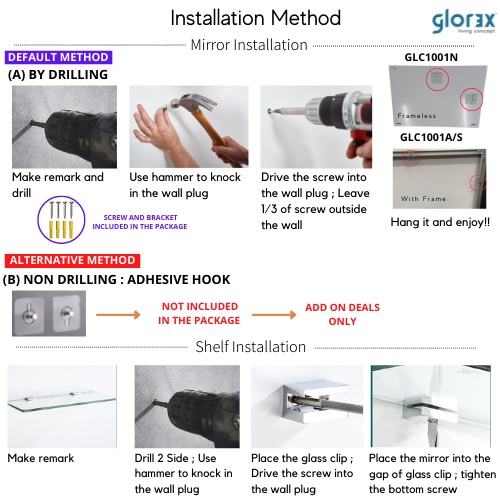 Installation Method

glorex
living concept

Mirror Installation

DEFAULT METHOD

(A) BY DRILLING

Make remark and drill

SCREW AND BRACKET INCLUDED IN THE PACKAGE

Use hammer to knock in the wall plug

Drive the screw into the wall plug ; Leave 1/3 of screw outside the wall

GLC1001N

Frameless

GLC1001A/S

With Frame

Hang it and enjoy!!

ALTERNATIVE METHOD

(B) NON DRILLING : ADHESIVE HOOK

NOT INCLUDED IN THE PACKAGE

ADD ON DEALS ONLY

Shelf Installation

Make remark

Drill 2 Side ; Use hammer to knock in the wall plug

Place the glass clip ; Drive the screw into the wall plug

Place the mirror into the gap of glass clip ; tighten the bottom screw