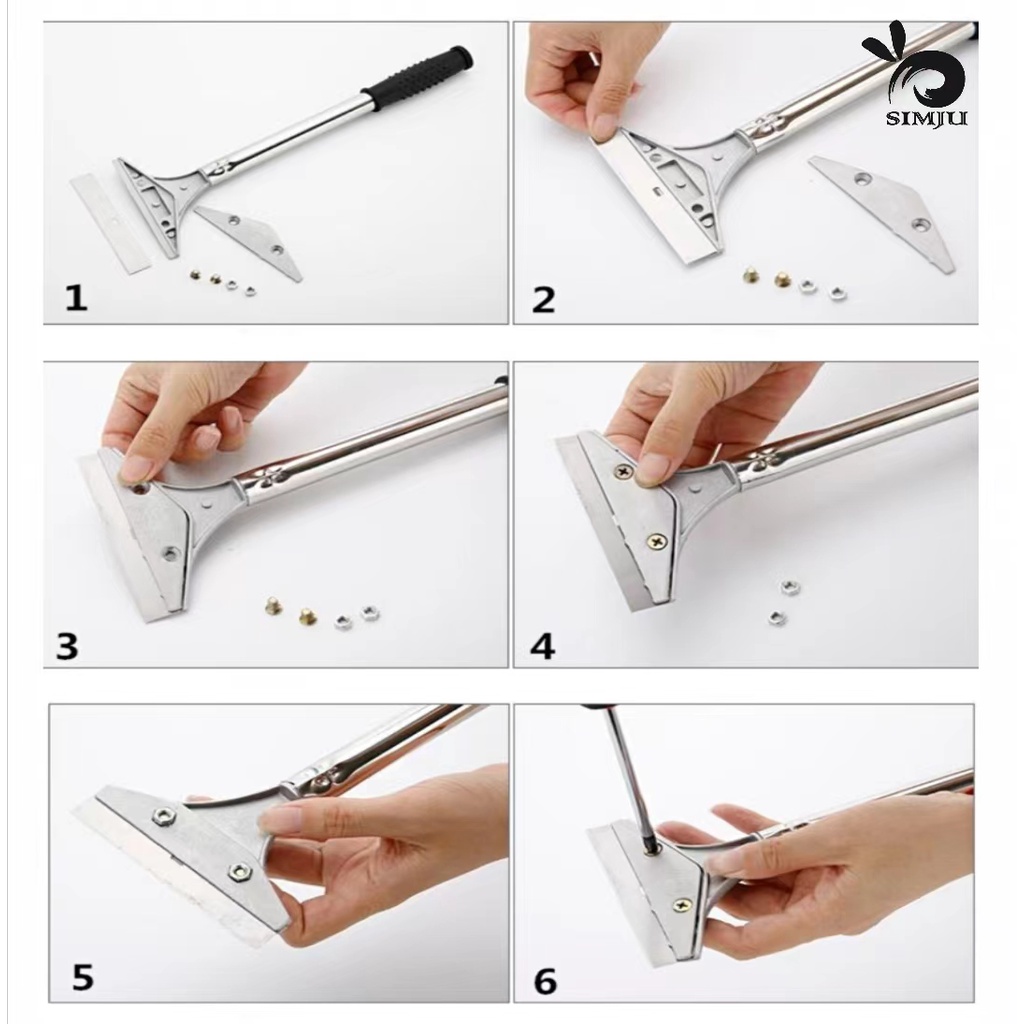 SIMJU

1

2

3

4

5

6