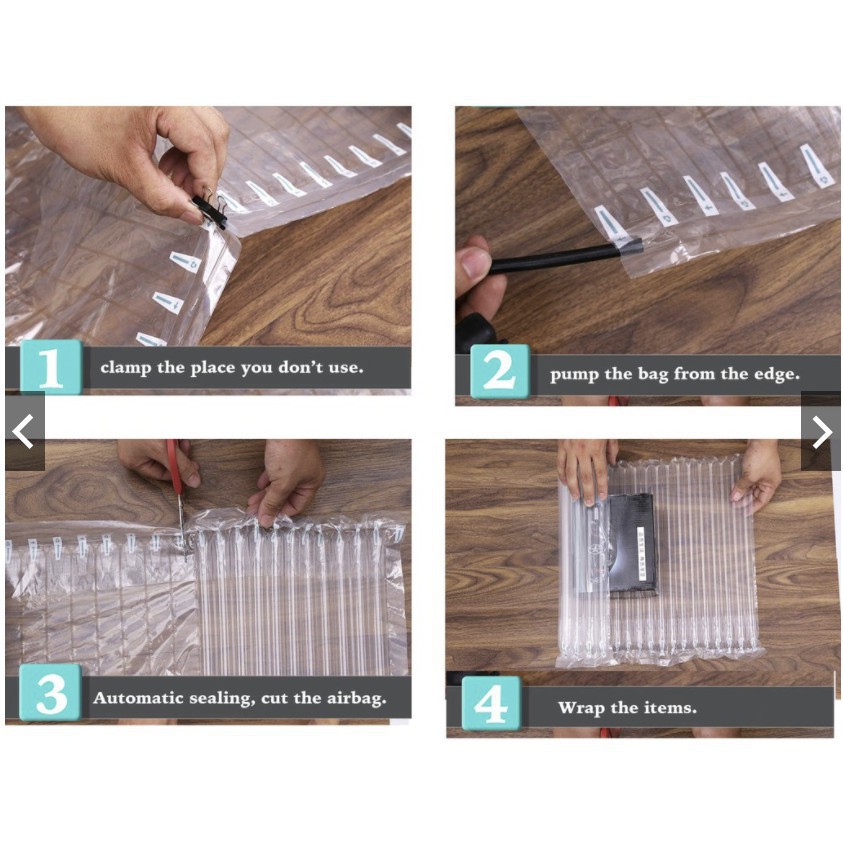 1 clamp the place you don't use.

2 pump the bag from the edge.

3 Automatic sealing, cut the airbag.

4 Wrap the items.