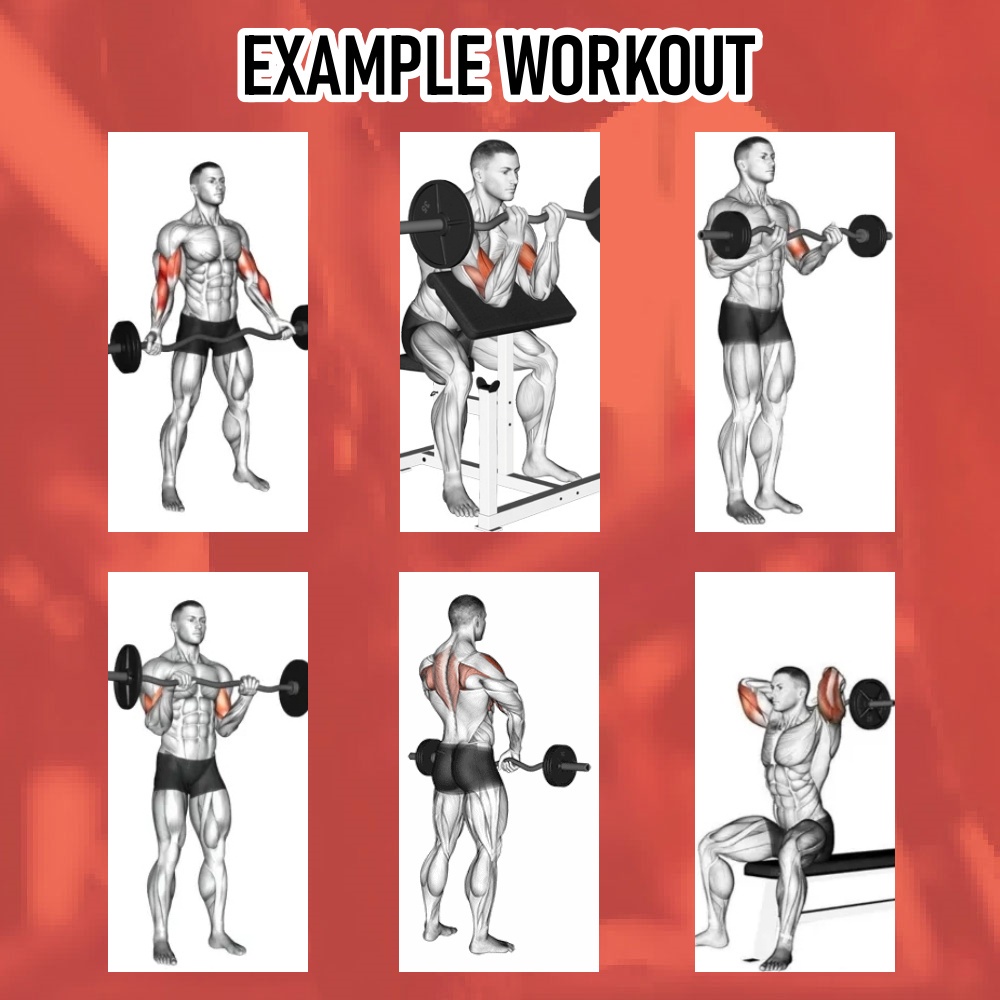 EXAMPLE WORKOUT