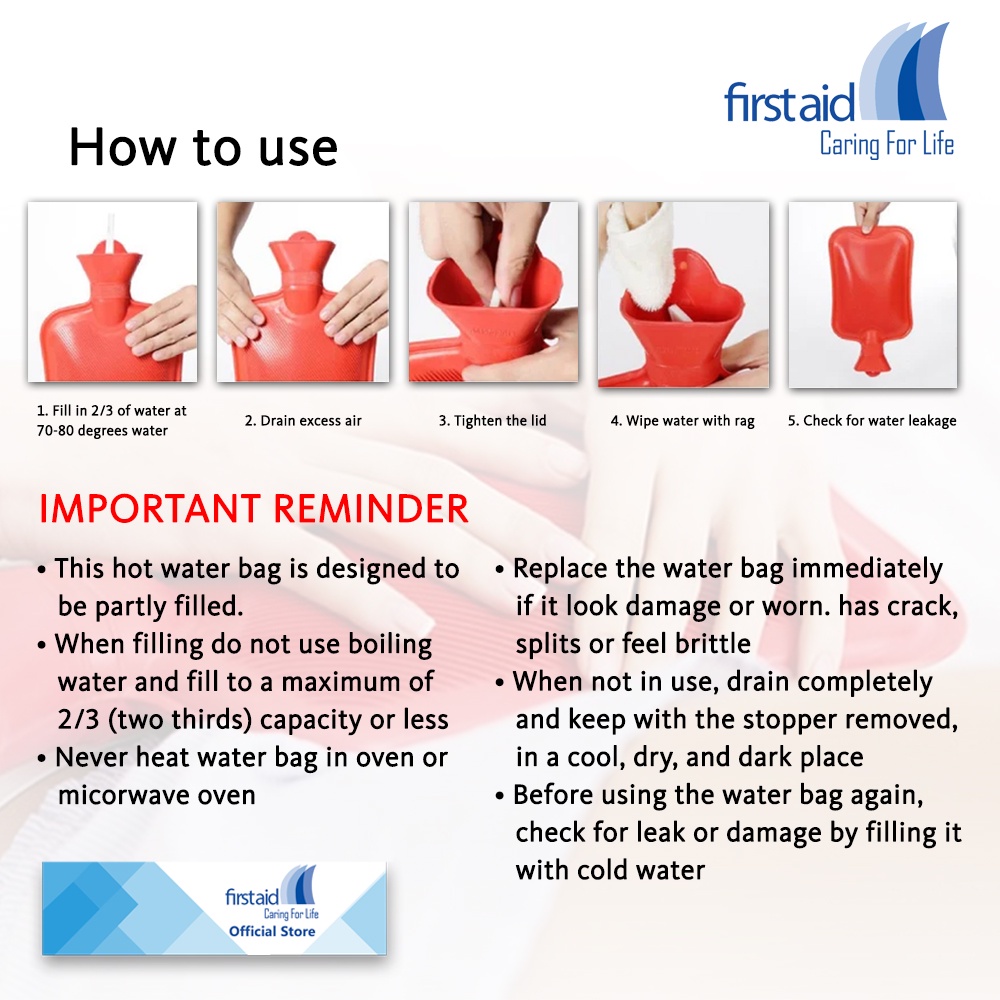 firstaid
Caring For Life

How to use

1. Fill in 2/3 of water at 70-80 degrees water

2. Drain excess air

3. Tighten the lid

4. Wipe water with rag

5. Check for water leakage

IMPORTANT REMINDER

• This hot water bag is designed to be partly filled.
• When filling do not use boiling water and fill to a maximum of 2/3 (two thirds) capacity or less
• Never heat water bag in oven or micorwave oven

• Replace the water bag immediately if it look damage or worn. has crack, splits or feel brittle
• When not in use, drain completely and keep with the stopper removed, in a cool, dry, and dark place
• Before using the water bag again, check for leak or damage by filling it with cold water

firstaid
Caring For Life
Official Store