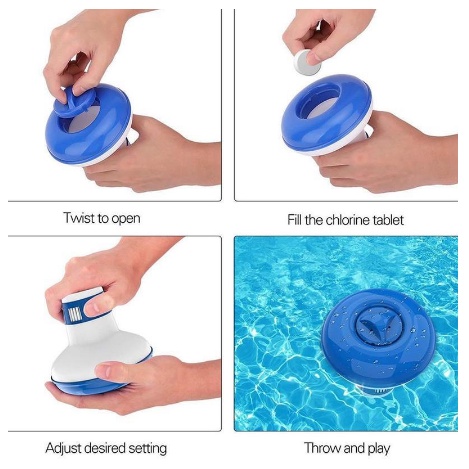 Twist to open

Fill the chlorine tablet

Adjust desired setting

Throw and play