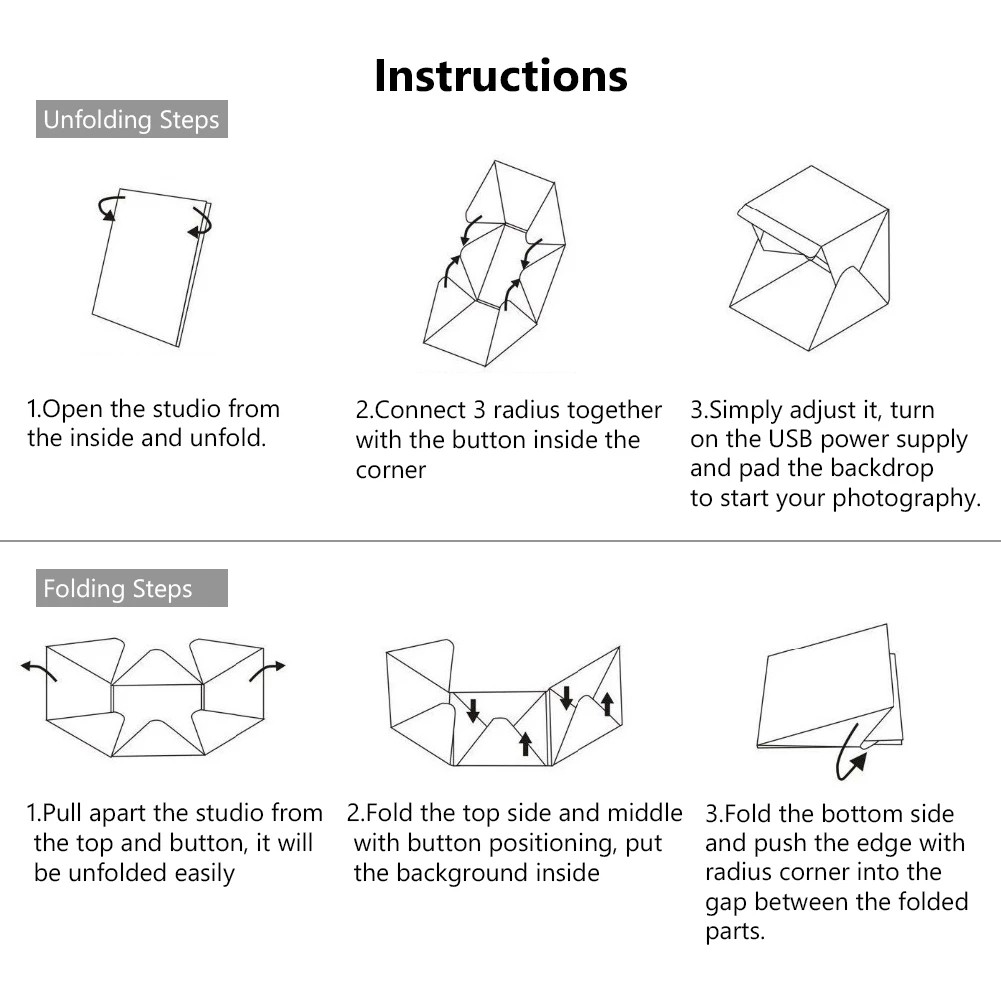 Instructions

Unfolding Steps

1.Open the studio from the inside and unfold.

2.Connect 3 radius together with the button inside the corner

3.Simply adjust it, turn on the USB power supply and pad the backdrop to start your photography.

Folding Steps

1.Pull apart the studio from the top and button, it will be unfolded easily

2.Fold the top side and middle with button positioning, put the background inside

3.Fold the bottom side and push the edge with radius corner into the gap between the folded parts.