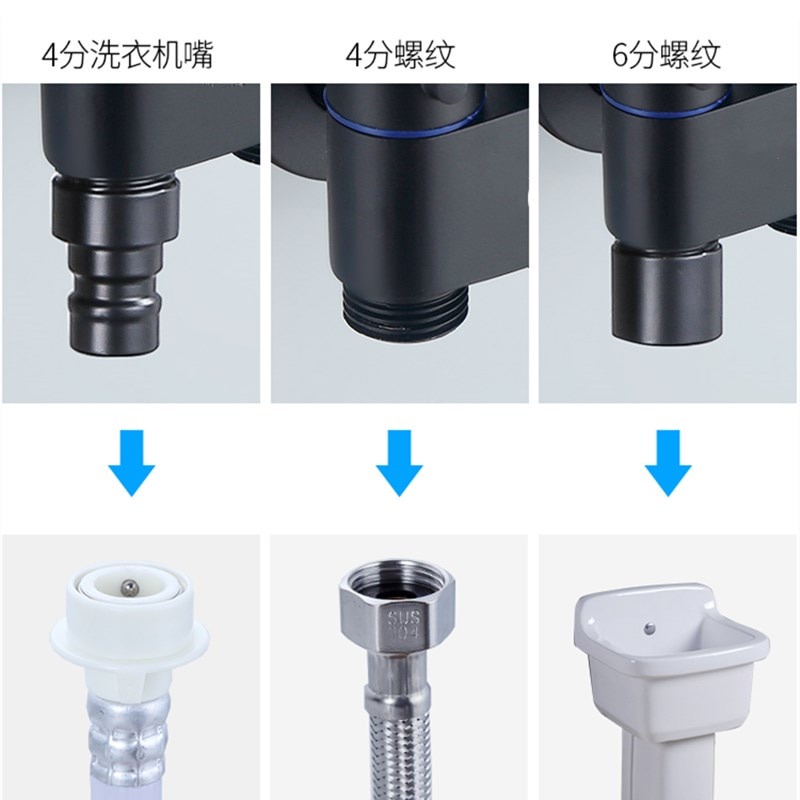 4分洗衣机嘴

4分螺纹

6分螺纹

SUS
304