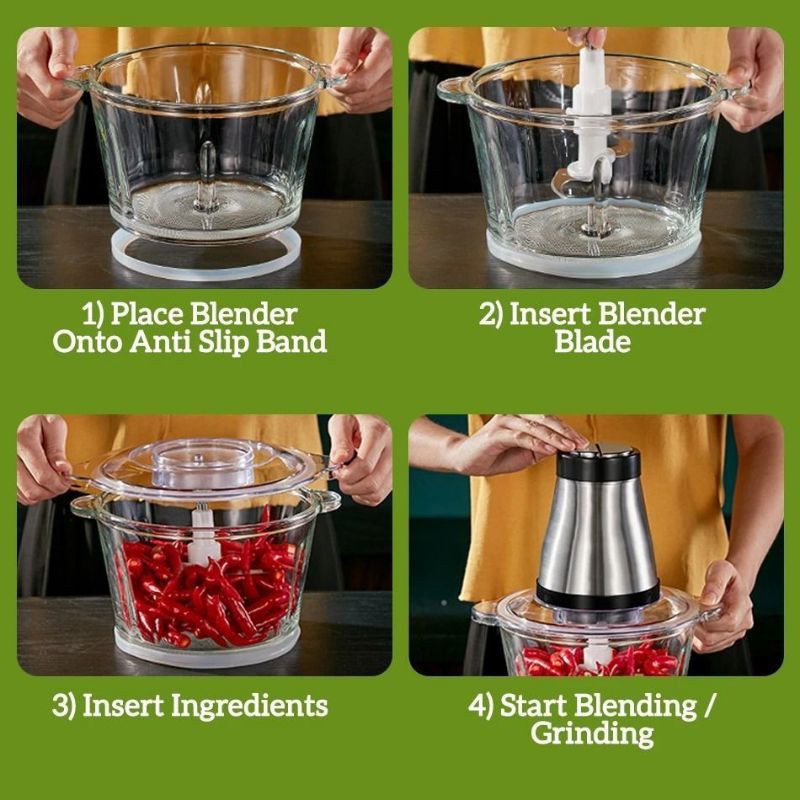 1) Place Blender Onto Anti Slip Band

2) Insert Blender Blade

3) Insert Ingredients

4) Start Blending / Grinding