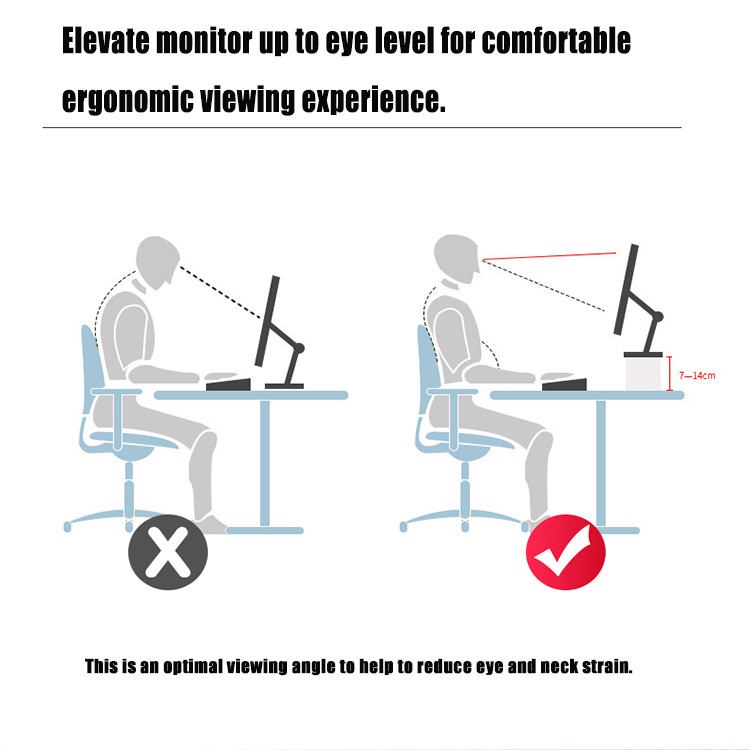 Elevate monitor up to eye level for comfortable ergonomic viewing experience.

7—14cm

This is an optimal viewing angle to help to reduce eye and neck strain.