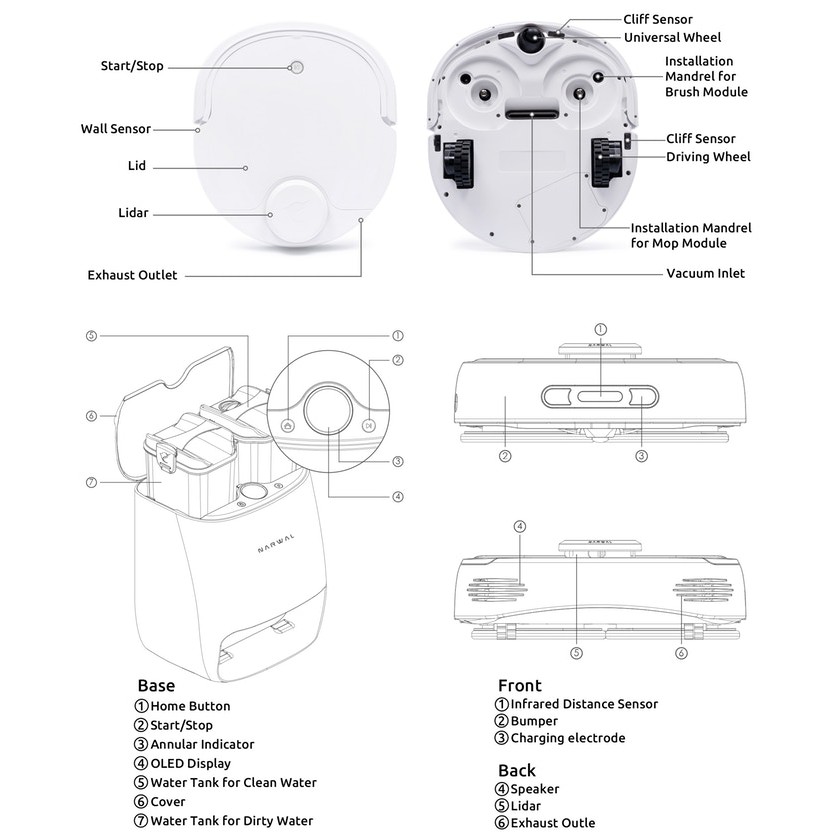 Start/Stop

Wall Sensor

Lid

Lidar

Exhaust Outlet

Cliff Sensor

Universal Wheel

Installation Mandrel for Brush Module

Cliff Sensor

Driving Wheel

Installation Mandrel for Mop Module

Vacuum Inlet

⑤

①

②

⑥

③

⑦

④

NARWAL

①

②

③

④

⑤

⑥

Base
①Home Button
②Start/Stop
③Annular Indicator
④OLED Display
⑤Water Tank for Clean Water
⑥Cover
⑦Water Tank for Dirty Water

Front
①Infrared Distance Sensor
②Bumper
③Charging electrode

Back
④Speaker
⑤Lidar
⑥Exhaust Outle