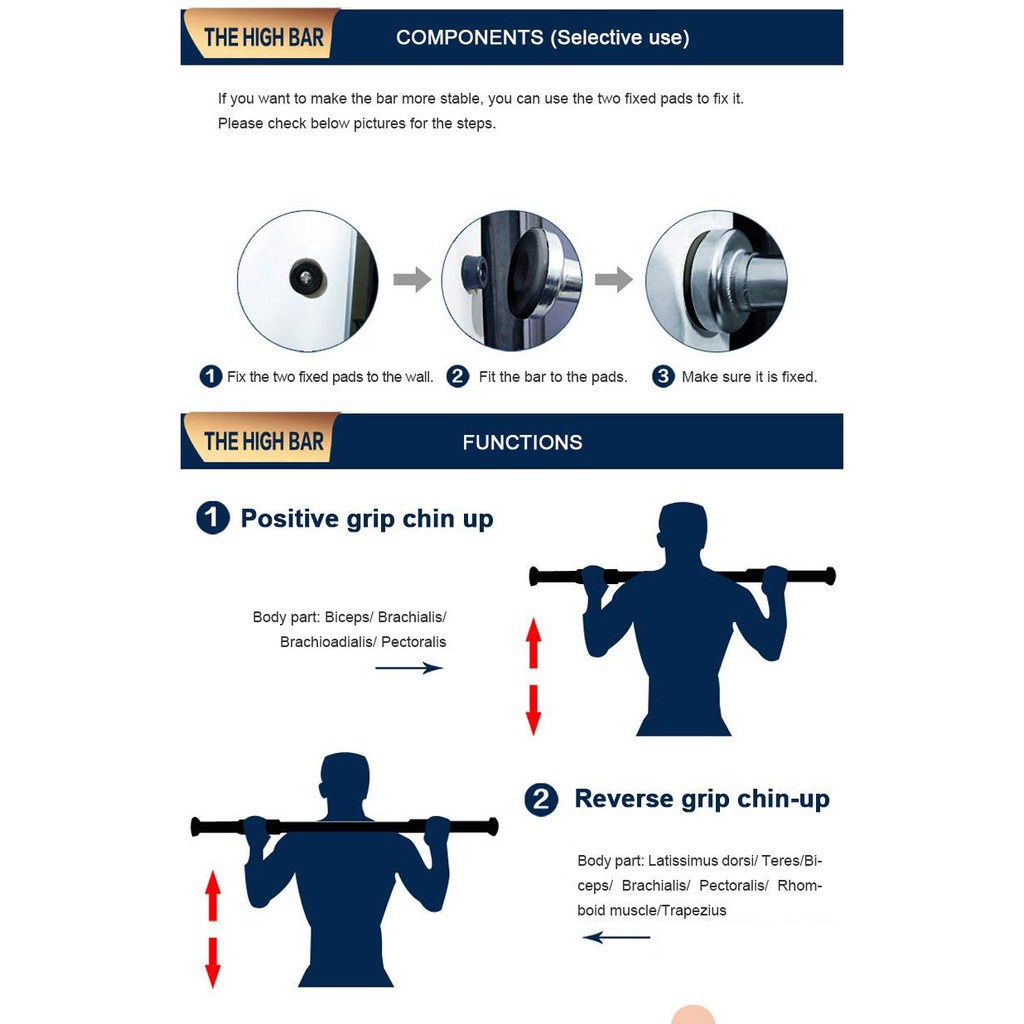 THE HIGH BAR

COMPONENTS (Selective use)

If you want to make the bar more stable, you can use the two fixed pads to fix it.
Please check below pictures for the steps.

1 Fix the two fixed pads to the wall.

2 Fit the bar to the pads.

3 Make sure it is fixed.

THE HIGH BAR

FUNCTIONS

1 Positive grip chin up

Body part: Biceps/ Brachialis/ Brachioadialis/ Pectoralis

2 Reverse grip chin-up

Body part: Latissimus dorsi/ Teres/Biceps/ Brachialis/ Pectoralis/ Rhomboid muscle/Trapezius