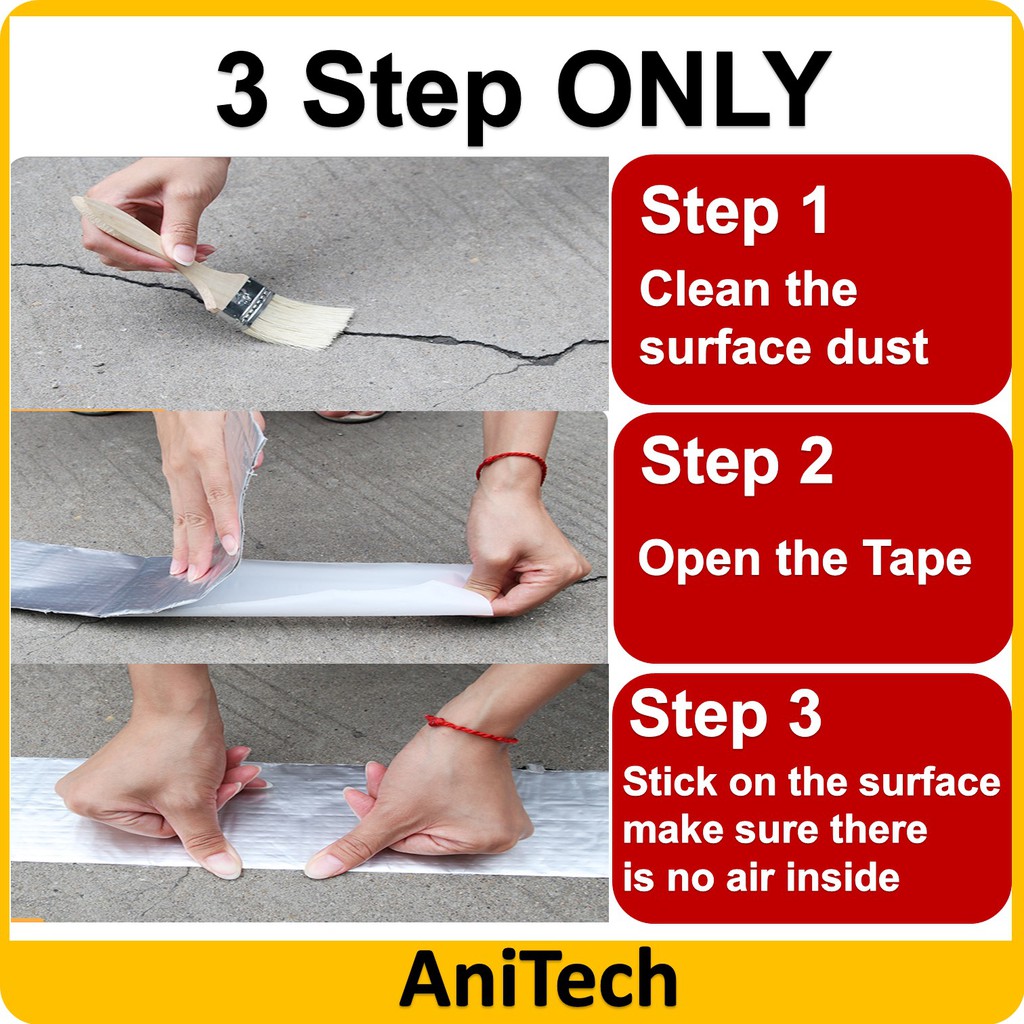 3 Step ONLY

Step 1
Clean the surface dust

Step 2
Open the Tape

Step 3
Stick on the surface make sure there is no air inside

AniTech