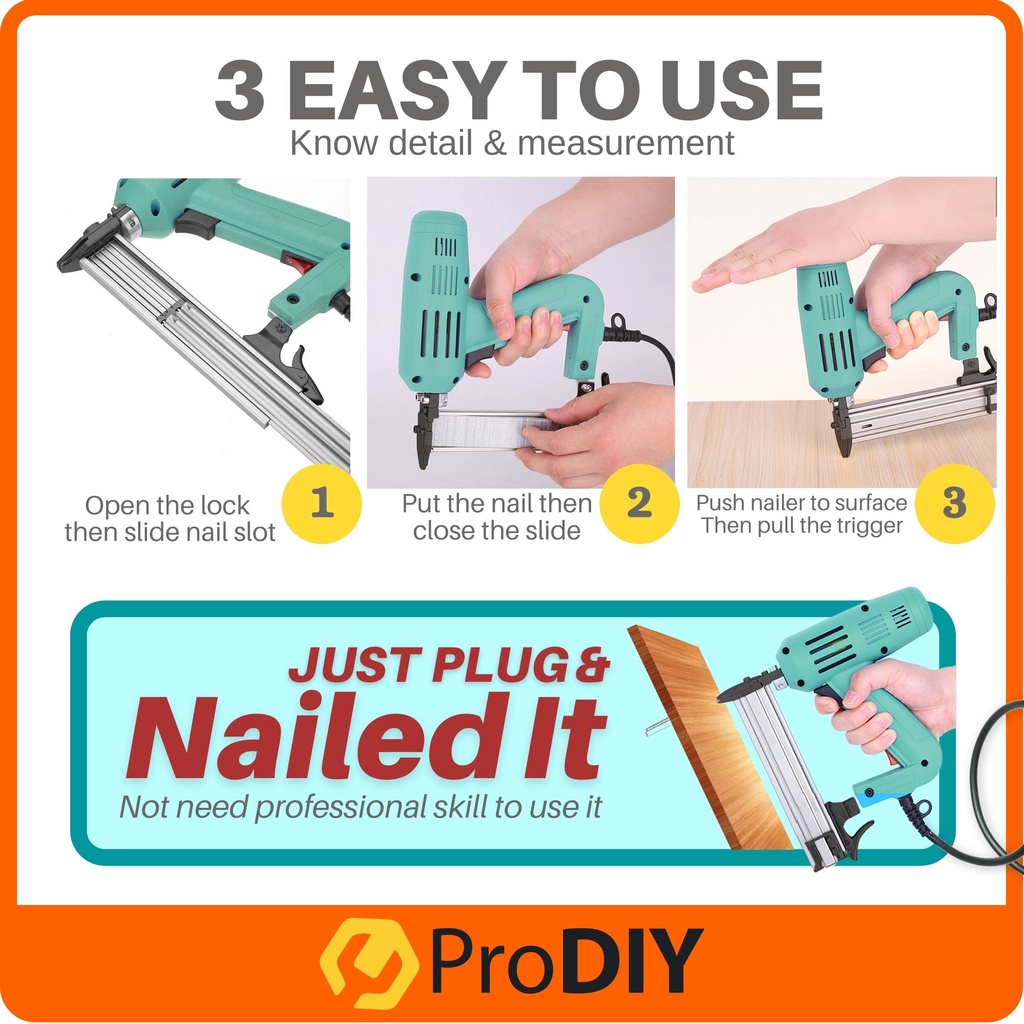 3 EASY TO USE
Know detail & measurement

Open the lock then slide nail slot 1

Put the nail then close the slide 2

Push nailer to surface Then pull the trigger 3

JUST PLUG &
Nailed It
Not need professional skill to use it

ProDIY