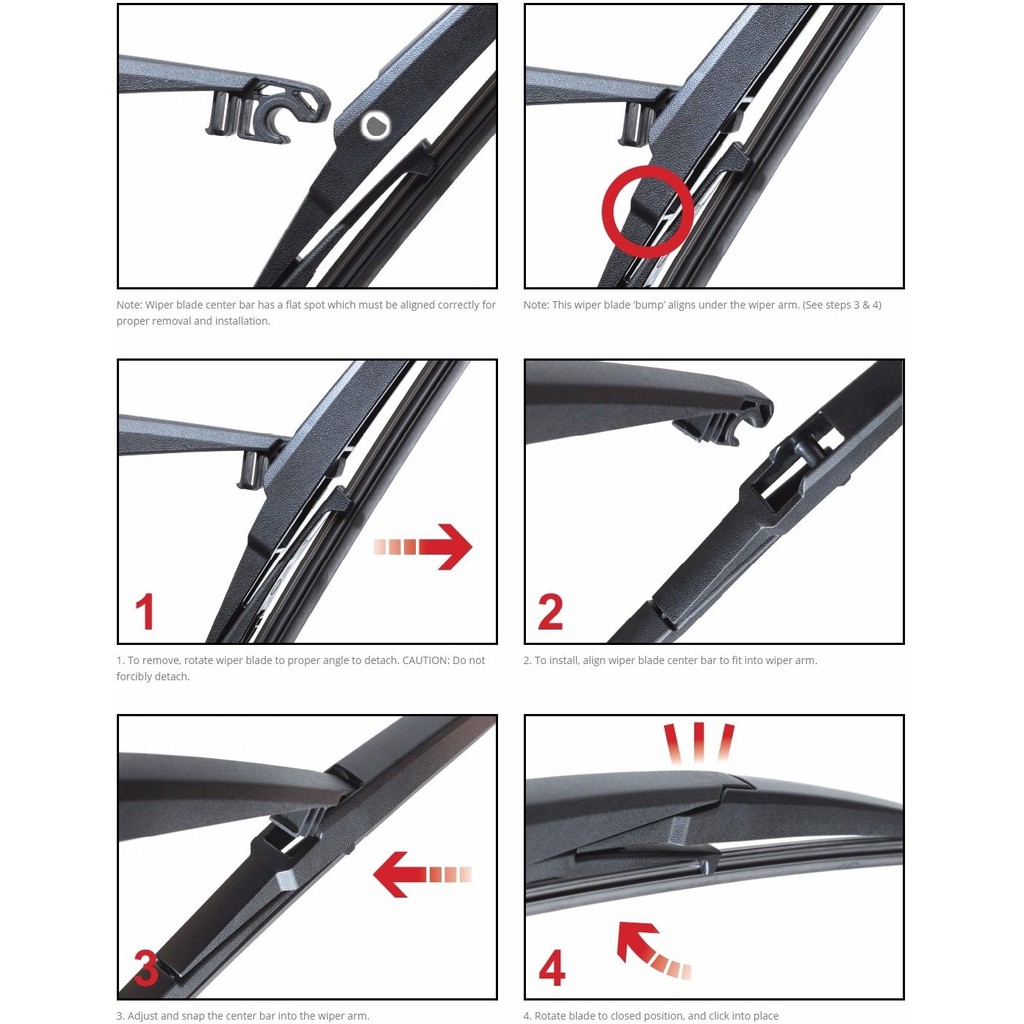 Note: Wiper blade center bar has a flat spot which must be aligned correctly for proper removal and installation.

Note: This wiper blade 'bump' aligns under the wiper arm. (See steps 3 & 4)

1

1. To remove, rotate wiper blade to proper angle to detach. CAUTION: Do not forcibly detach.

2

2. To install, align wiper blade center bar to fit into wiper arm.

3

3. Adjust and snap the center bar into the wiper arm.

4

4. Rotate blade to closed position, and click into place