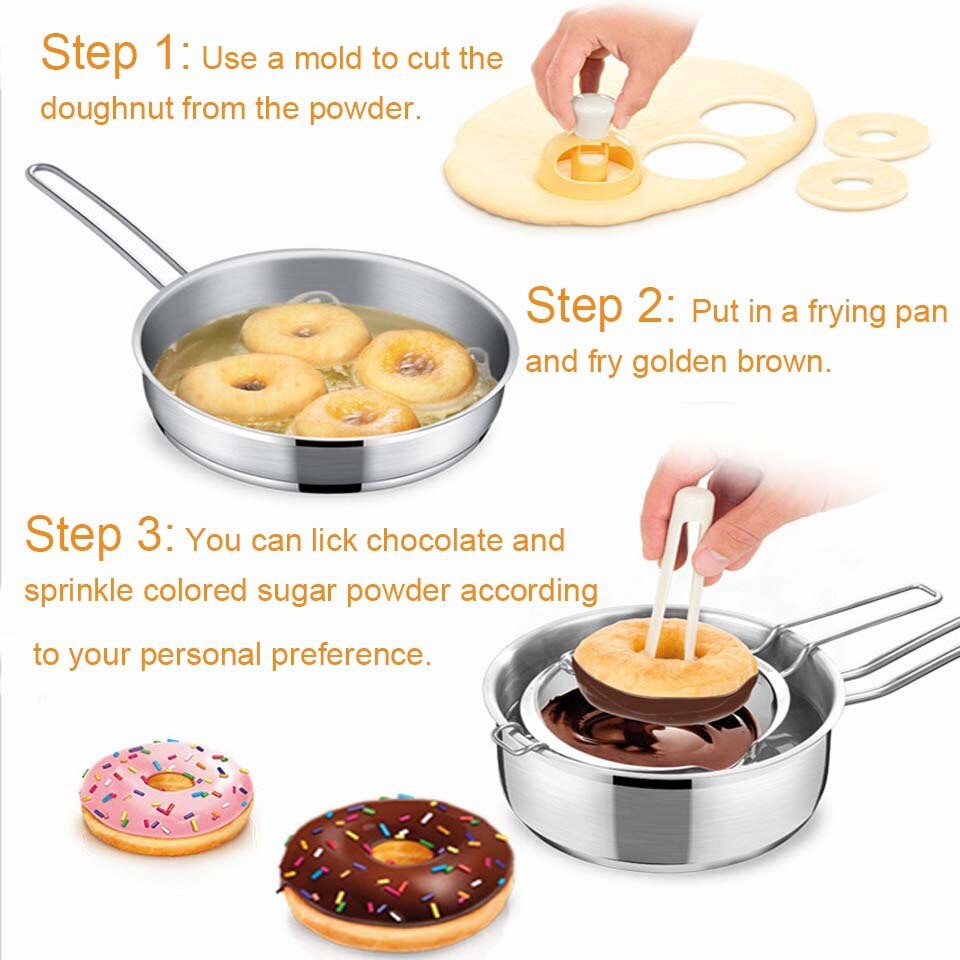 Step 1: Use a mold to cut the doughnut from the powder.

Step 2: Put in a frying pan and fry golden brown.

Step 3: You can lick chocolate and sprinkle colored sugar powder according to your personal preference.