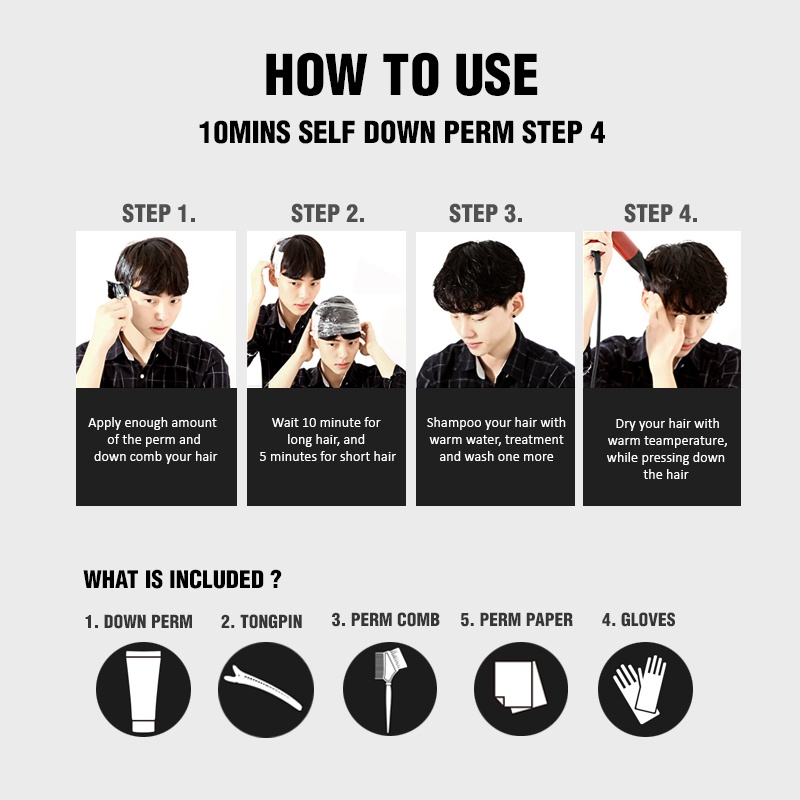 HOW TO USE
10MINS SELF DOWN PERM STEP 4

STEP 1.
Apply enough amount of the perm and down comb your hair

STEP 2.
Wait 10 minute for long hair, and 5 minutes for short hair

STEP 3.
Shampoo your hair with warm water, treatment and wash one more

STEP 4.
Dry your hair with warm teamperature, while pressing down the hair

WHAT IS INCLUDED ?

1. DOWN PERM
2. TONGPIN
3. PERM COMB
5. PERM PAPER
4. GLOVES