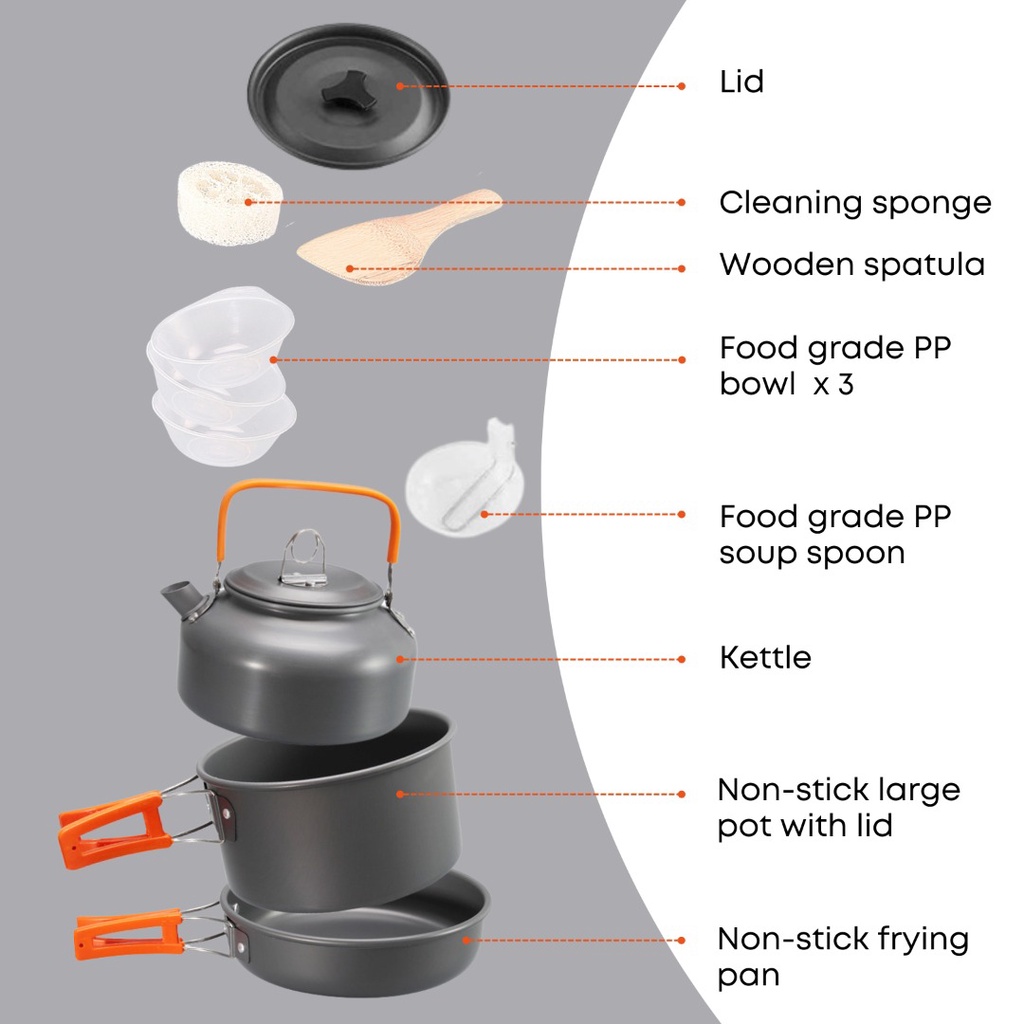 Lid

Cleaning sponge

Wooden spatula

Food grade PP bowl x 3

Food grade PP soup spoon

Kettle

Non-stick large pot with lid

Non-stick frying pan