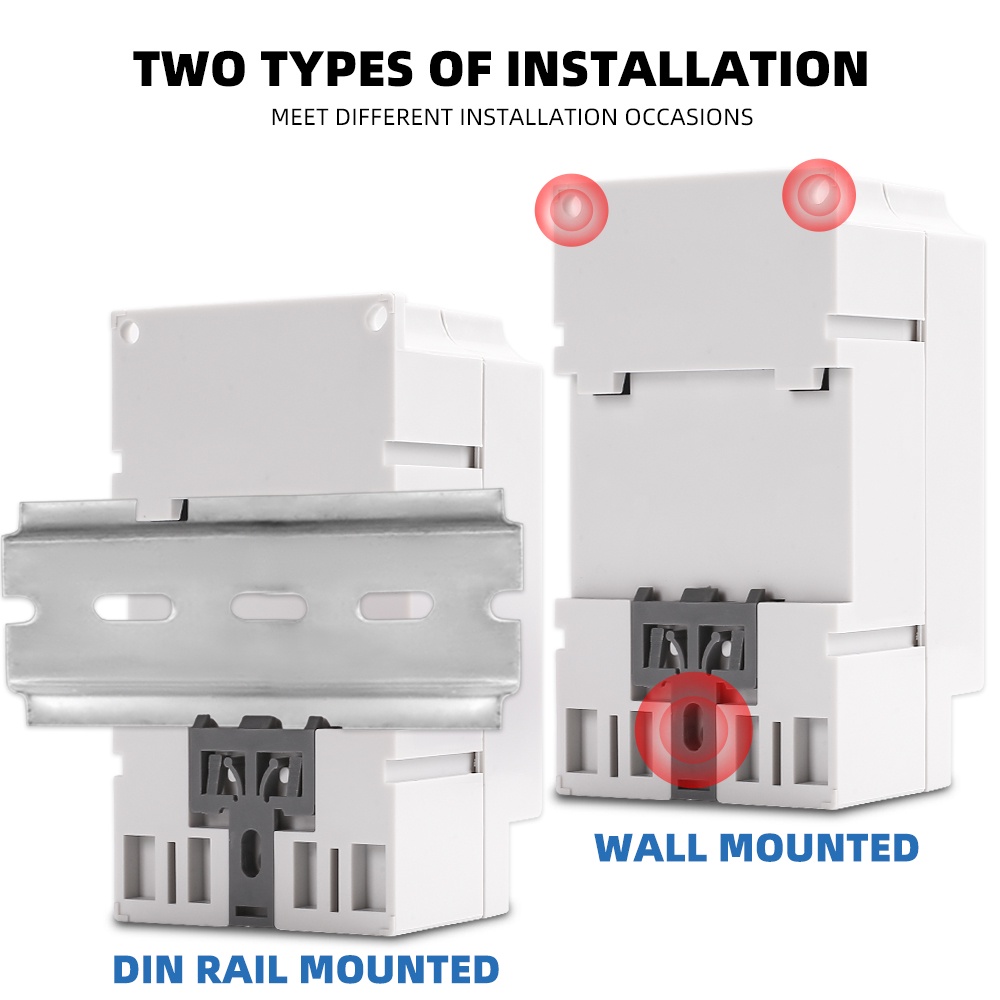 TWO TYPES OF INSTALLATION
MEET DIFFERENT INSTALLATION OCCASIONS

WALL MOUNTED

DIN RAIL MOUNTED