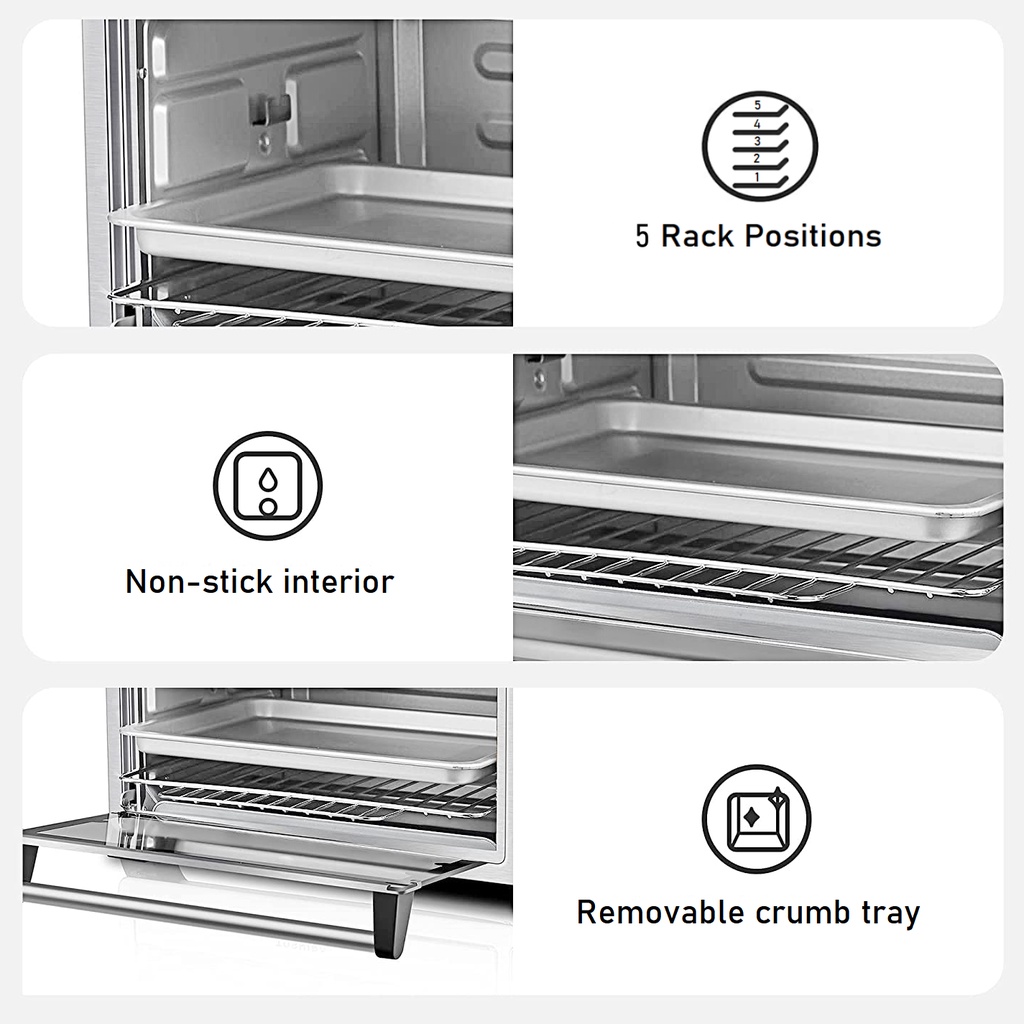 5
4
3
2
1

5 Rack Positions

Non-stick interior

Removable crumb tray