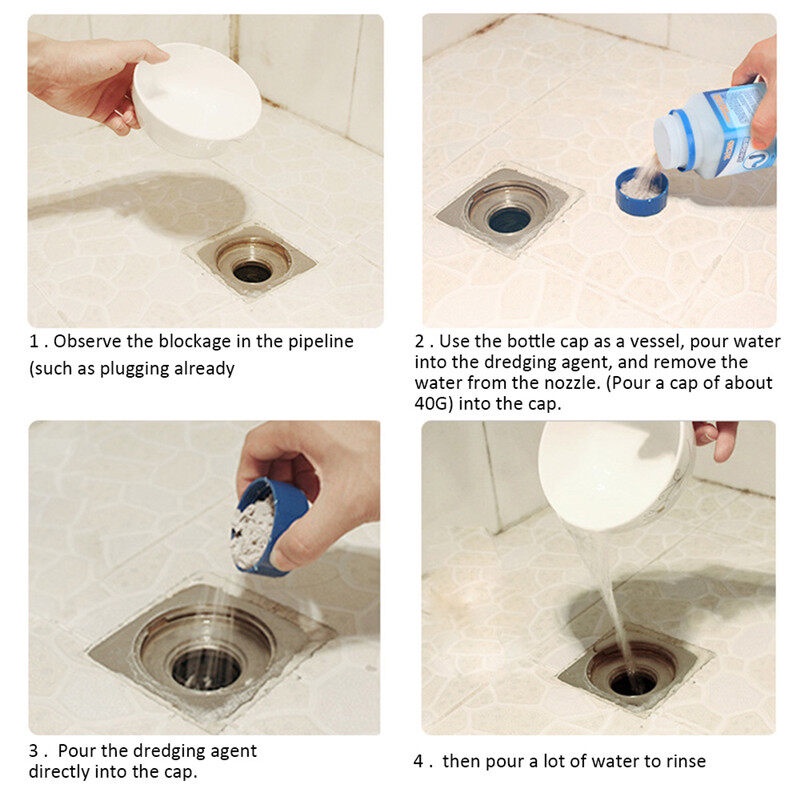 1 . Observe the blockage in the pipeline (such as plugging already

2 . Use the bottle cap as a vessel, pour water into the dredging agent, and remove the water from the nozzle. (Pour a cap of about 40G) into the cap.

3 . Pour the dredging agent directly into the cap.

4 . then pour a lot of water to rinse