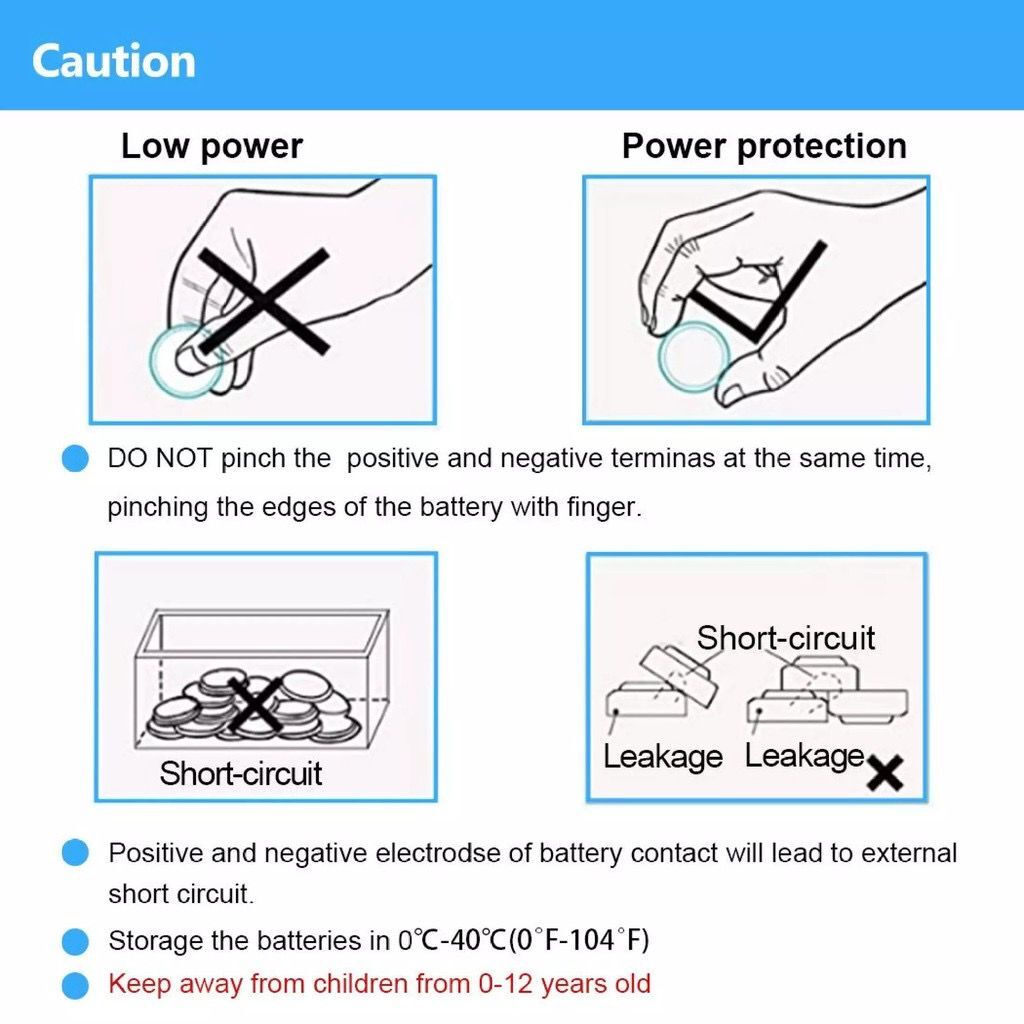 Caution

Low power

Power protection

DO NOT pinch the positive and negative terminas at the same time, pinching the edges of the battery with finger.

Short-circuit

Short-circuit

Leakage Leakage

Positive and negative electrodse of battery contact will lead to external short circuit.

Storage the batteries in 0℃-40℃(0°F-104°F)

Keep away from children from 0-12 years old