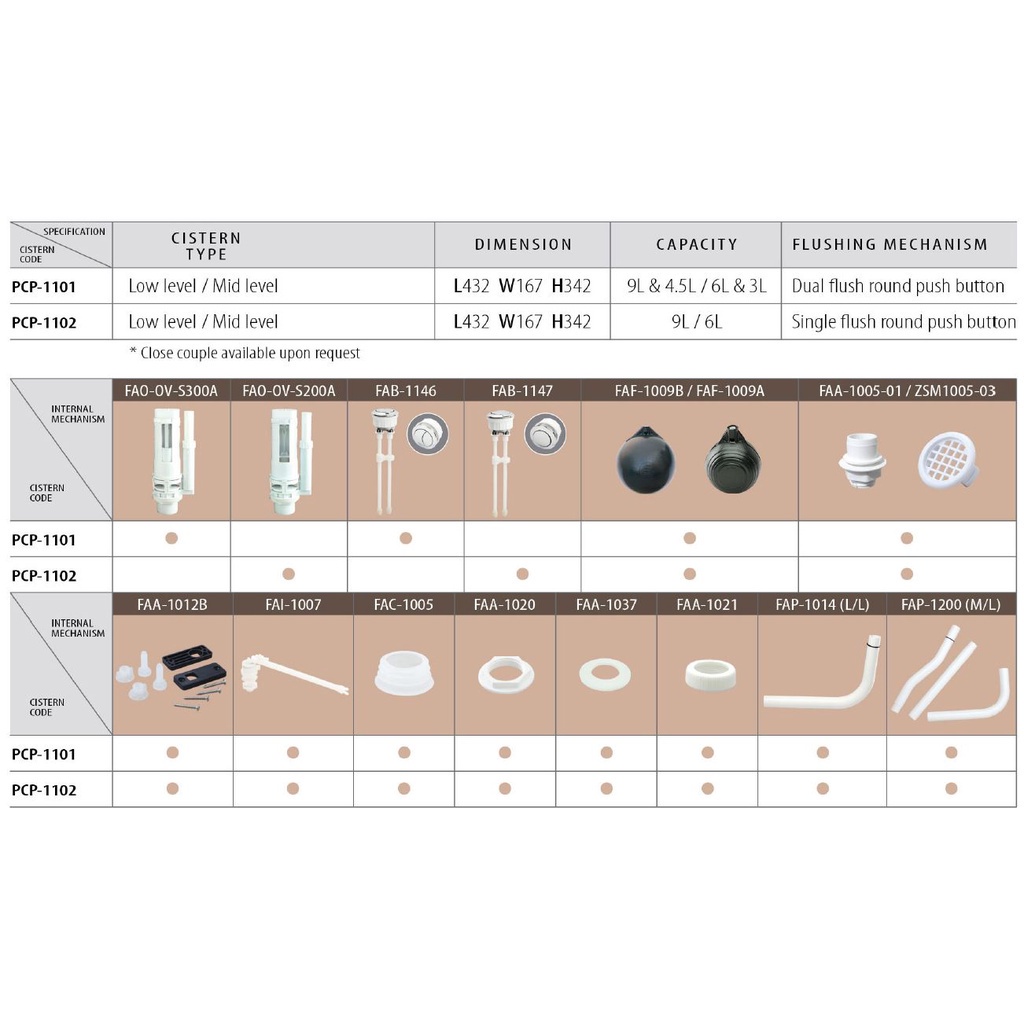 | SPECIFICATION / CISTERN CODE | CISTERN TYPE | DIMENSION | CAPACITY | FLUSHING MECHANISM |
|---|---|---|---|---|
| PCP-1101 | Low level / Mid level | L432 W167 H342 | 9L & 4.5L / 6L & 3L | Dual flush round push button |
| PCP-1102 | Low level / Mid level | L432 W167 H342 | 9L / 6L | Single flush round push button |

* Close couple available upon request

| INTERNAL MECHANISM / CISTERN CODE | FAO-OV-S300A | FAO-OV-S200A | FAB-1146 | FAB-1147 | FAF-1009B / FAF-1009A | FAA-1005-01 / ZSM1005-03 |
|---|---|---|---|---|---|---|
| PCP-1101 | ● | | ● | | ● | ● |
| PCP-1102 | | ● | | ● | ● | ● |

| INTERNAL MECHANISM / CISTERN CODE | FAA-1012B | FAI-1007 | FAC-1005 | FAA-1020 | FAA-1037 | FAA-1021 | FAP-1014 (L/L) | FAP-1200 (M/L) |
|---|---|---|---|---|---|---|---|---|
| PCP-1101 | ● | ● | ● | ● | ● | ● | ● | ● |
| PCP-1102 | ● | ● | ● | ● | ● | ● | ● | ● |