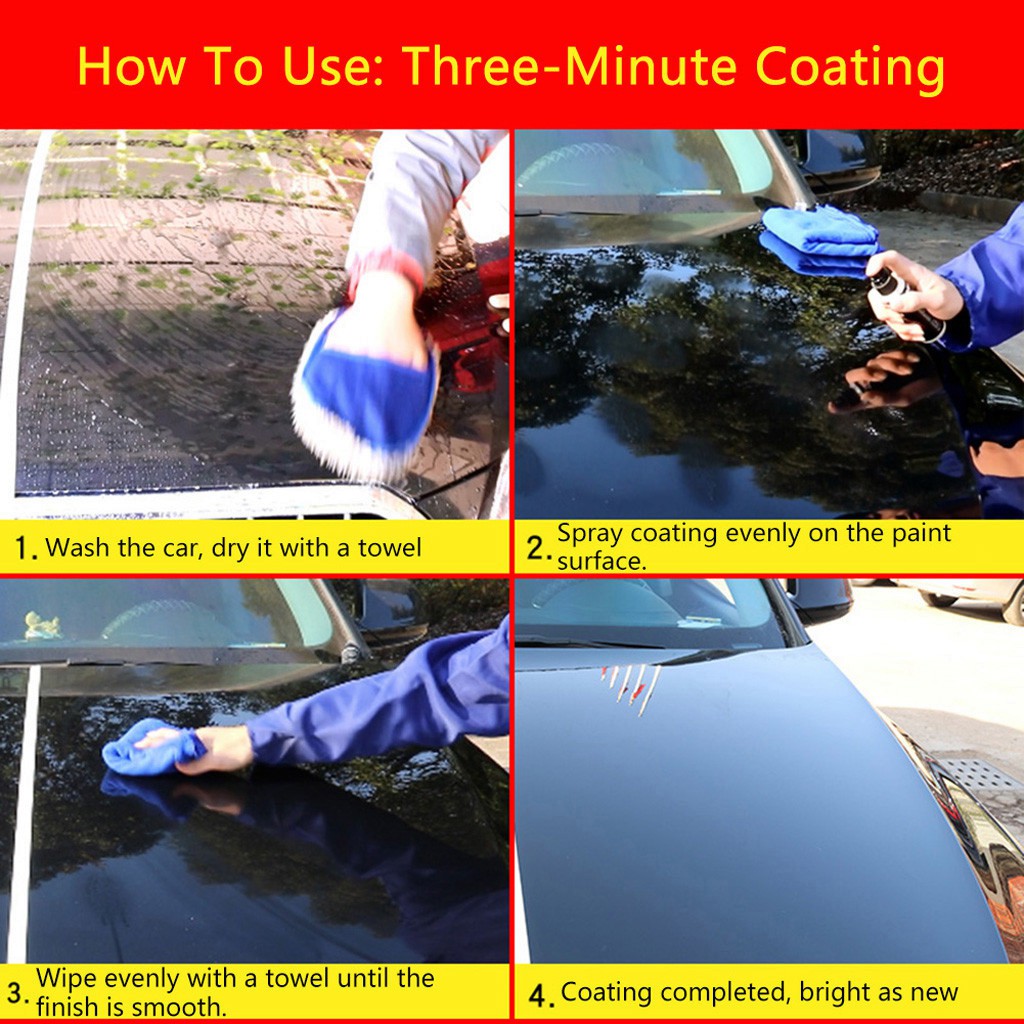 How To Use: Three-Minute Coating

1. Wash the car, dry it with a towel

2. Spray coating evenly on the paint surface.

3. Wipe evenly with a towel until the finish is smooth.

4. Coating completed, bright as new