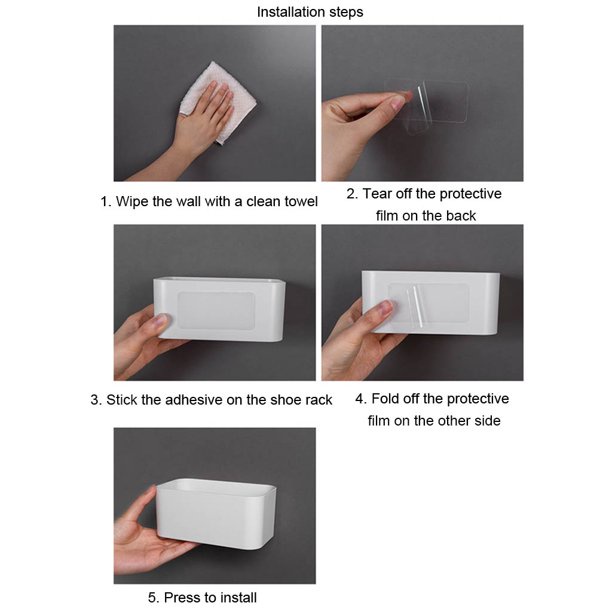 Installation steps

1. Wipe the wall with a clean towel

2. Tear off the protective film on the back

3. Stick the adhesive on the shoe rack

4. Fold off the protective film on the other side

5. Press to install