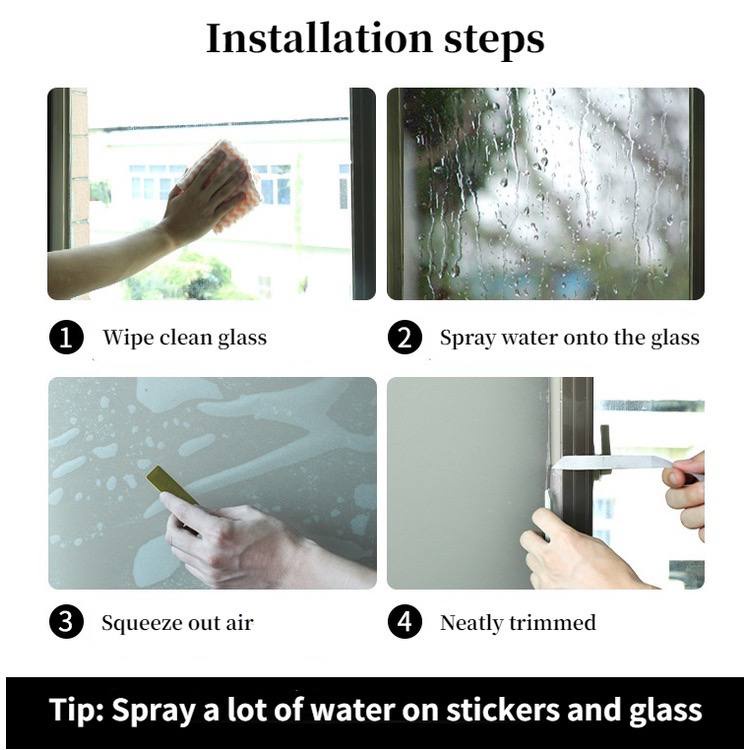 Installation steps

1 Wipe clean glass

2 Spray water onto the glass

3 Squeeze out air

4 Neatly trimmed

Tip: Spray a lot of water on stickers and glass