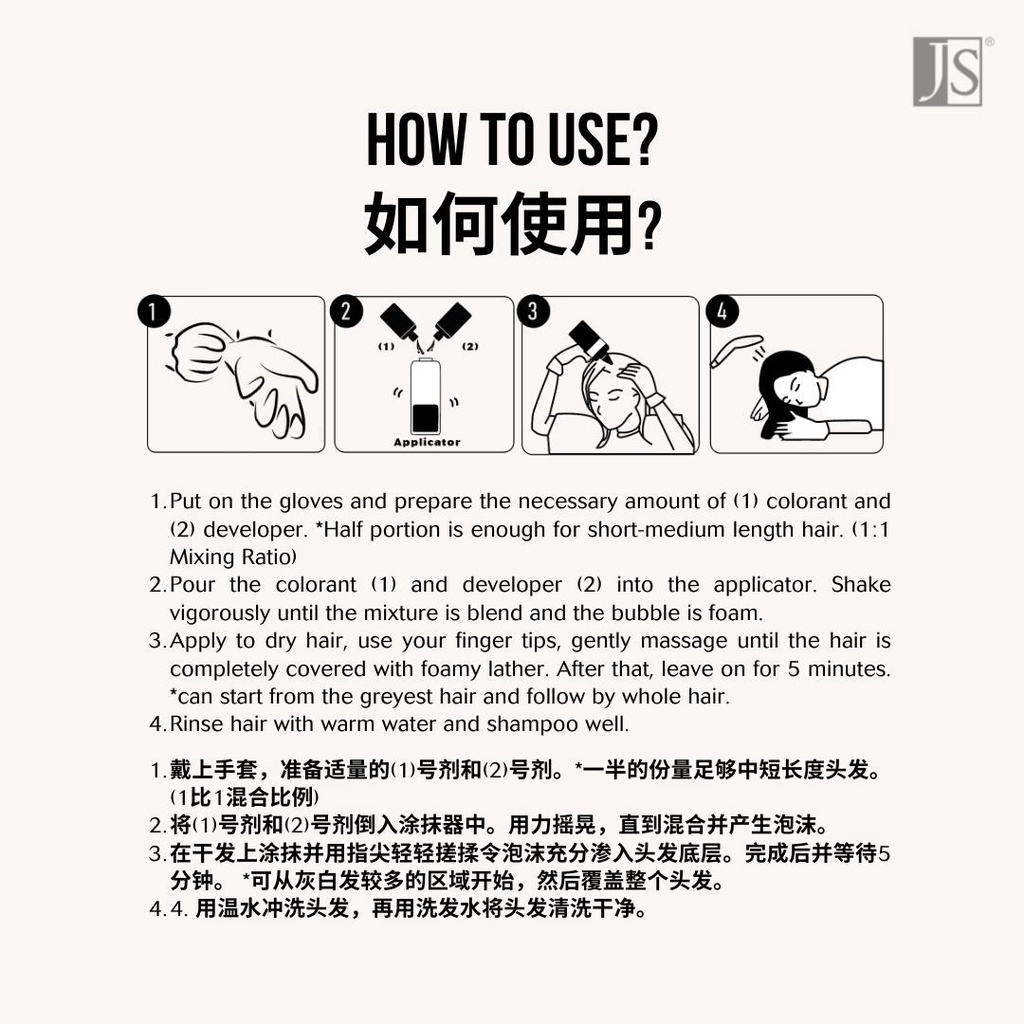 JS®

HOW TO USE?
如何使用?

1

2
(1) (2)
Applicator

3

4

1. Put on the gloves and prepare the necessary amount of (1) colorant and (2) developer. *Half portion is enough for short-medium length hair. (1:1 Mixing Ratio)
2. Pour the colorant (1) and developer (2) into the applicator. Shake vigorously until the mixture is blend and the bubble is foam.
3. Apply to dry hair, use your finger tips, gently massage until the hair is completely covered with foamy lather. After that, leave on for 5 minutes. *can start from the greyest hair and follow by whole hair.
4. Rinse hair with warm water and shampoo well.

1. 戴上手套，准备适量的(1)号剂和(2)号剂。*一半的份量足够中短长度头发。(1比1混合比例)
2. 将(1)号剂和(2)号剂倒入涂抹器中。用力摇晃，直到混合并产生泡沫。
3. 在干发上涂抹并用指尖轻轻搓揉令泡沫充分渗入头发底层。完成后并等待5分钟。 *可从灰白发较多的区域开始，然后覆盖整个头发。
4. 4. 用温水冲洗头发，再用洗发水将头发清洗干净。