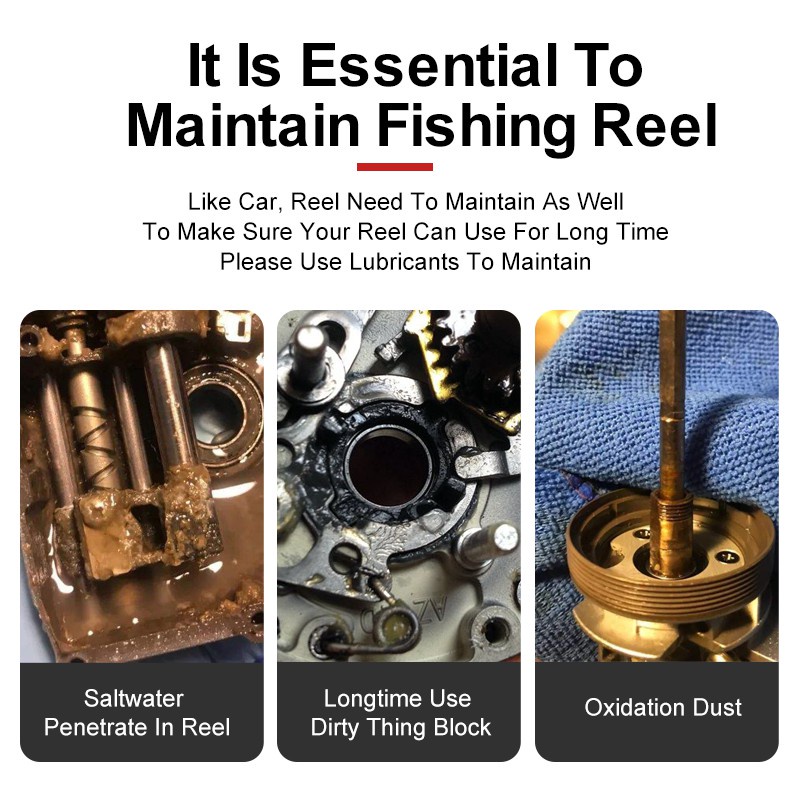 It Is Essential To Maintain Fishing Reel

Like Car, Reel Need To Maintain As Well
To Make Sure Your Reel Can Use For Long Time
Please Use Lubricants To Maintain

Saltwater Penetrate In Reel

Longtime Use Dirty Thing Block

Oxidation Dust