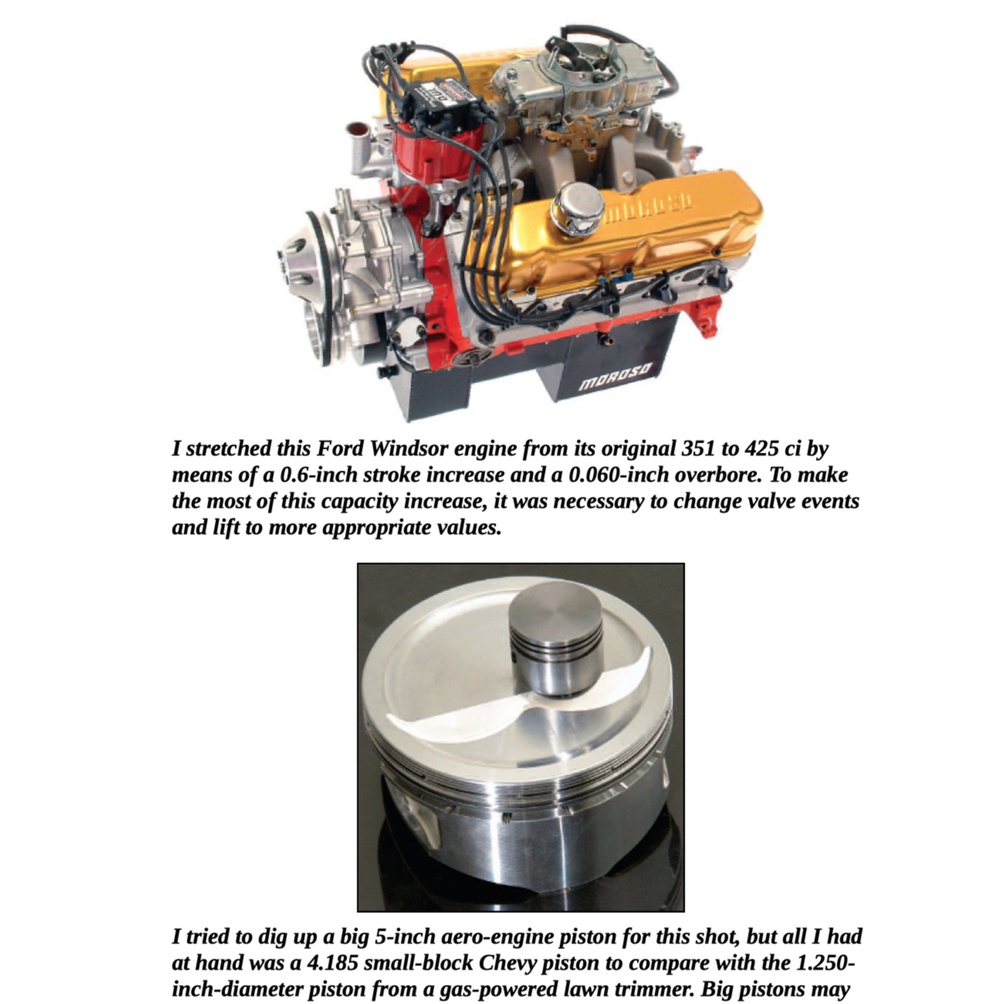 MOROSO

MOROSO

I stretched this Ford Windsor engine from its original 351 to 425 ci by means of a 0.6-inch stroke increase and a 0.060-inch overbore. To make the most of this capacity increase, it was necessary to change valve events and lift to more appropriate values.

I tried to dig up a big 5-inch aero-engine piston for this shot, but all I had at hand was a 4.185 small-block Chevy piston to compare with the 1.250-inch-diameter piston from a gas-powered lawn trimmer. Big pistons may