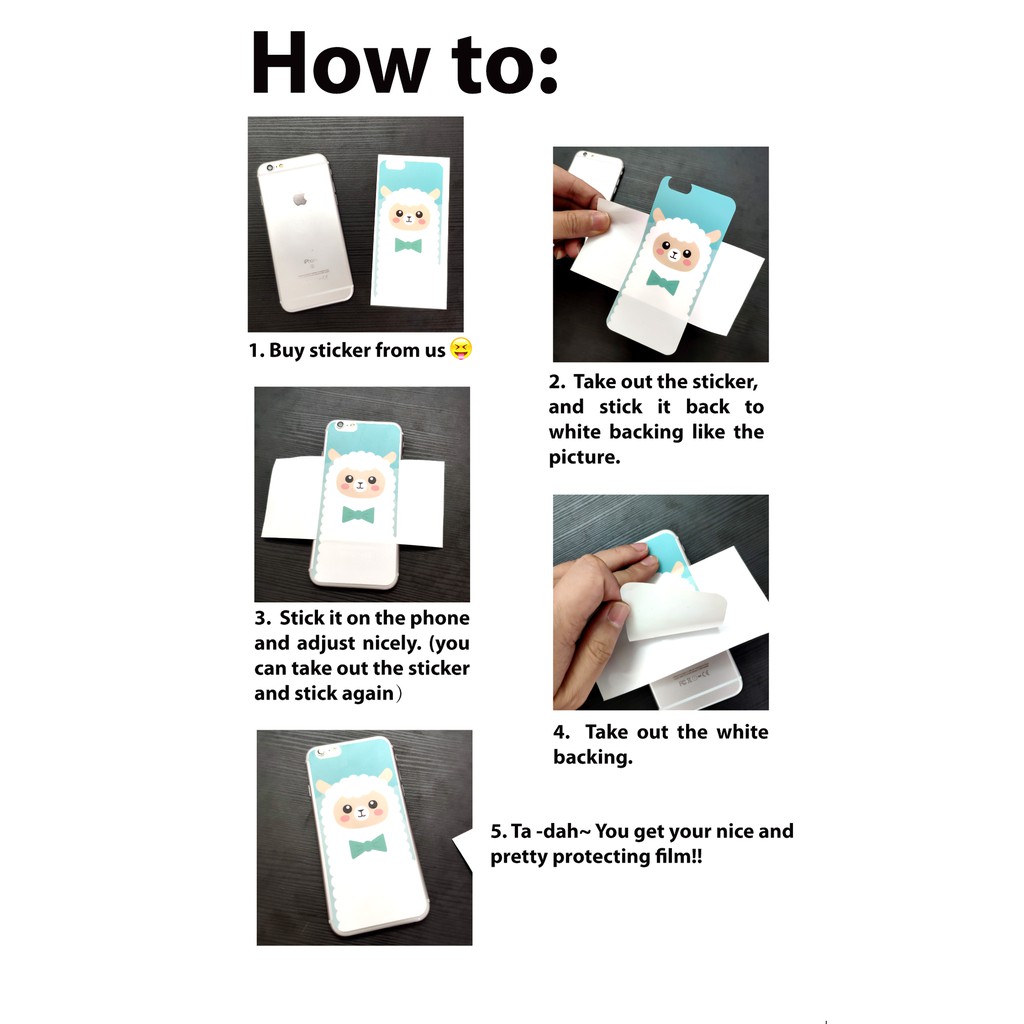 How to:

1. Buy sticker from us 😝

2. Take out the sticker, and stick it back to white backing like the picture.

3. Stick it on the phone and adjust nicely. (you can take out the sticker and stick again)

4. Take out the white backing.

5. Ta -dah~ You get your nice and pretty protecting film!!