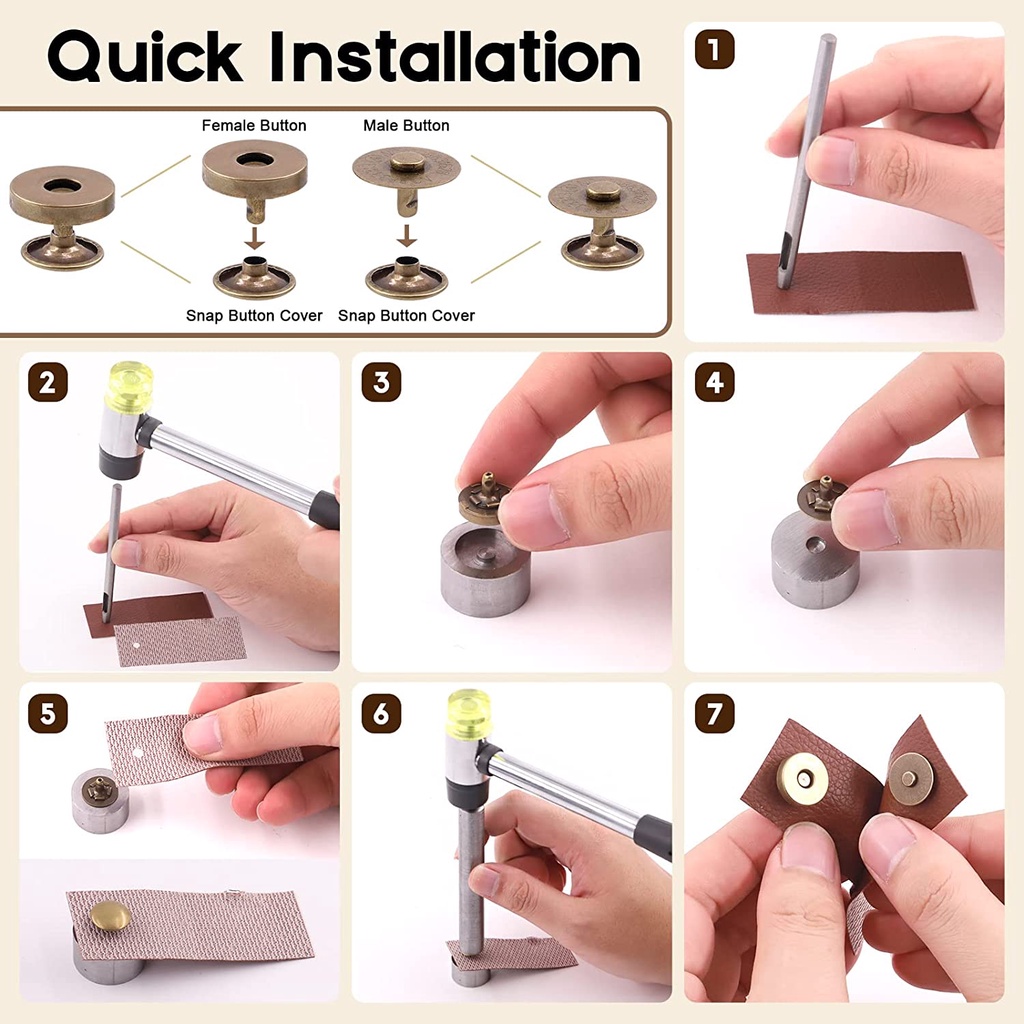 Quick Installation

Female Button
Male Button
Snap Button Cover
Snap Button Cover

1
2
3
4
5
6
7