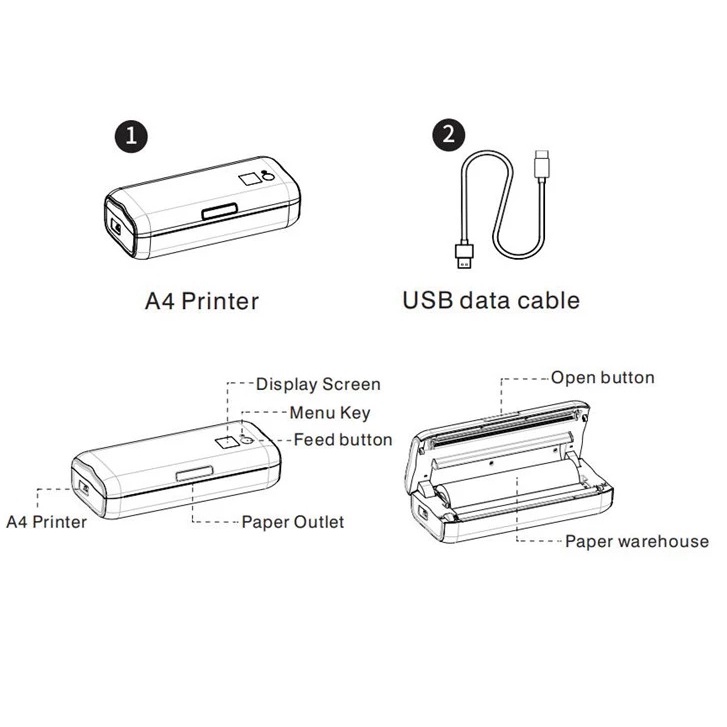 1

A4 Printer

2

USB data cable

Display Screen

Menu Key

Feed button

A4 Printer

Paper Outlet

Open button

Paper warehouse