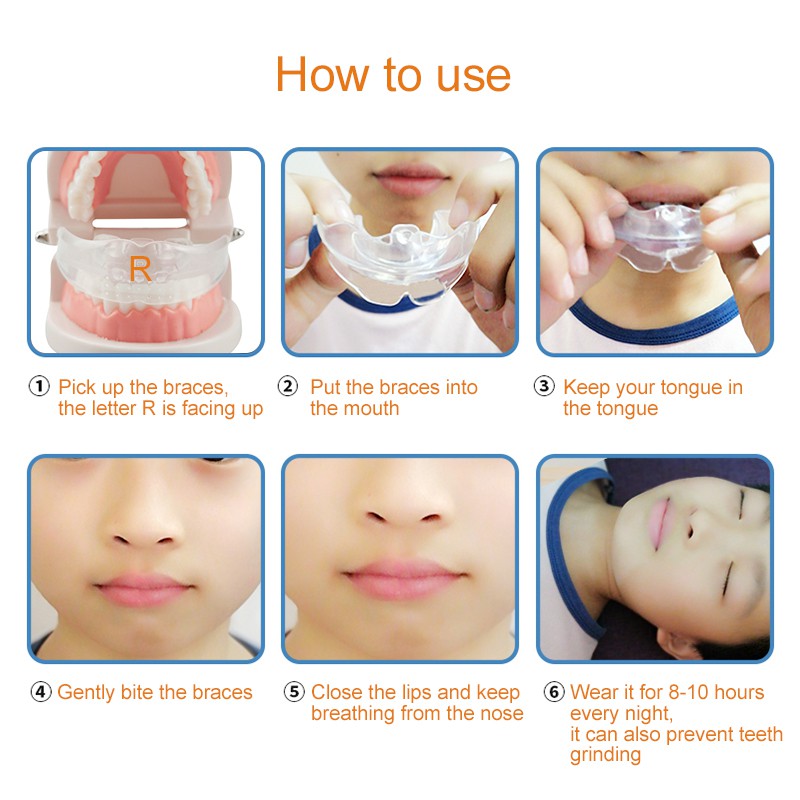 How to use

R

① Pick up the braces, the letter R is facing up

② Put the braces into the mouth

③ Keep your tongue in the tongue

④ Gently bite the braces

⑤ Close the lips and keep breathing from the nose

⑥ Wear it for 8-10 hours every night, it can also prevent teeth grinding