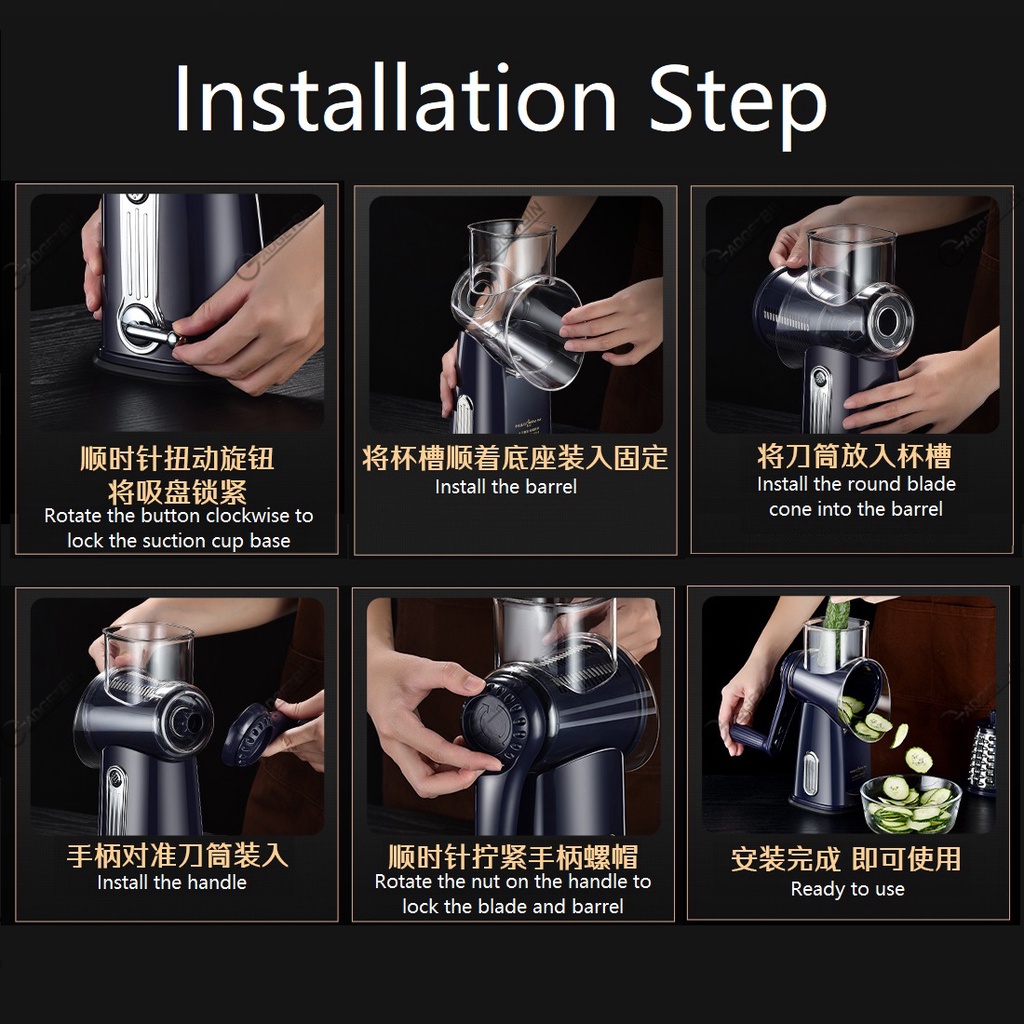 Installation Step

顺时针扭动旋钮
将吸盘锁紧
Rotate the button clockwise to lock the suction cup base

将杯槽顺着底座装入固定
Install the barrel

将刀筒放入杯槽
Install the round blade cone into the barrel

手柄对准刀筒装入
Install the handle

顺时针拧紧手柄螺帽
Rotate the nut on the handle to lock the blade and barrel

安装完成 即可使用
Ready to use