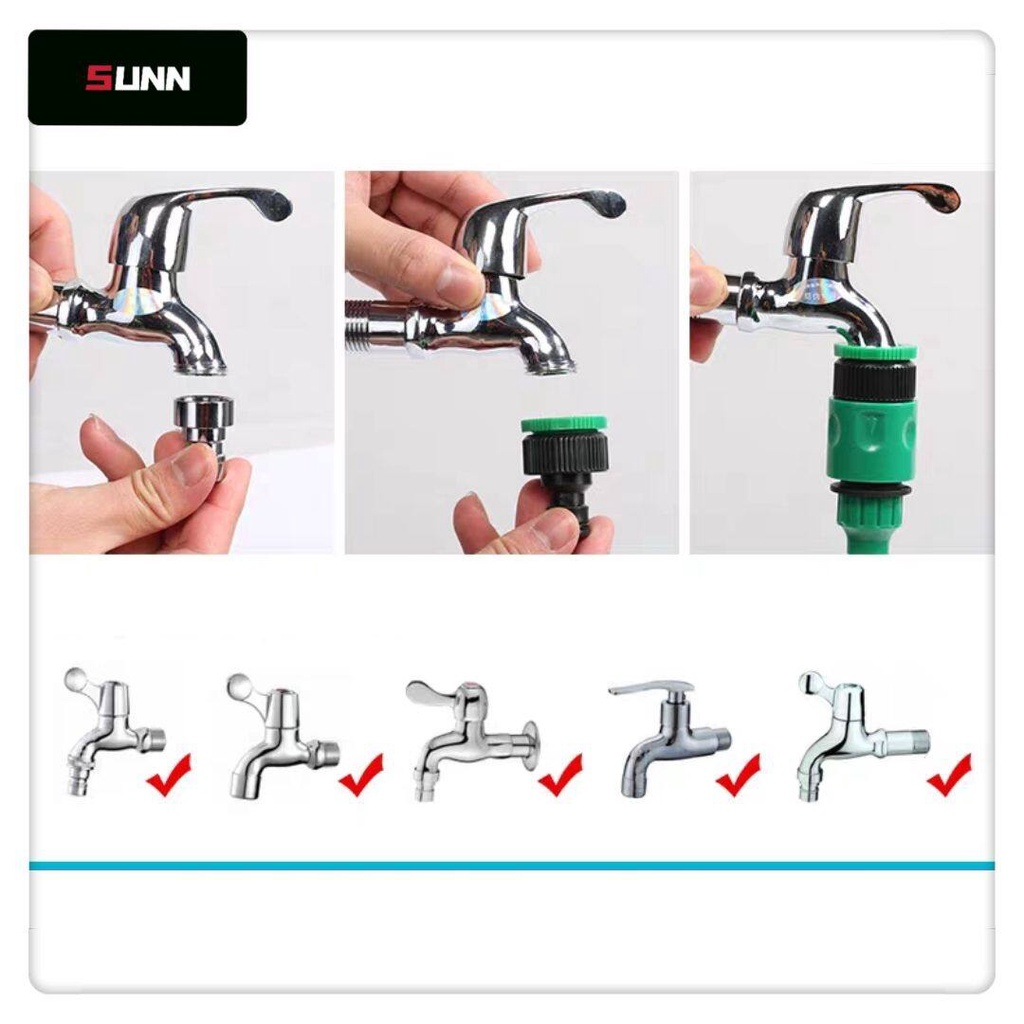 SUNN