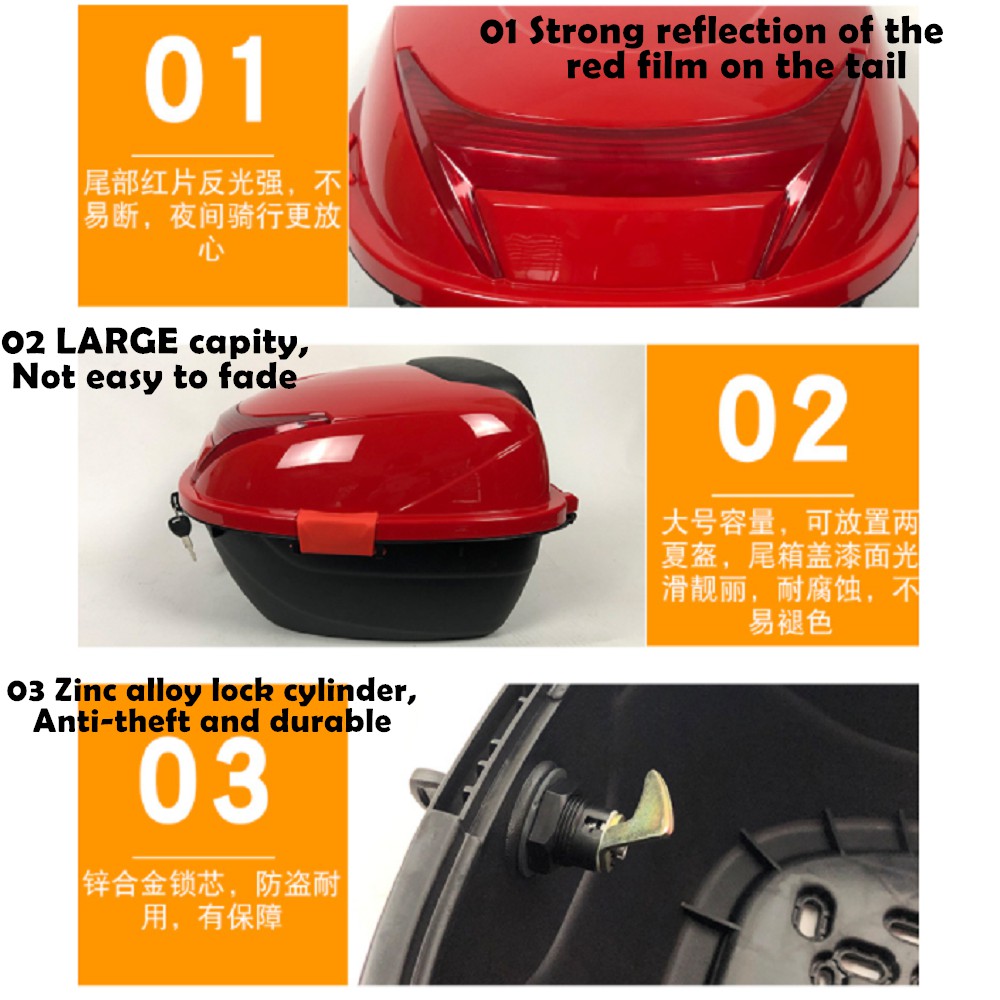 01

尾部红片反光强，不易断，夜间骑行更放心

01 Strong reflection of the red film on the tail

02 LARGE capity, Not easy to fade

02

大号容量，可放置两夏盔，尾箱盖漆面光滑靓丽，耐腐蚀，不易褪色

03 Zinc alloy lock cylinder, Anti-theft and durable

03

锌合金锁芯，防盗耐用，有保障