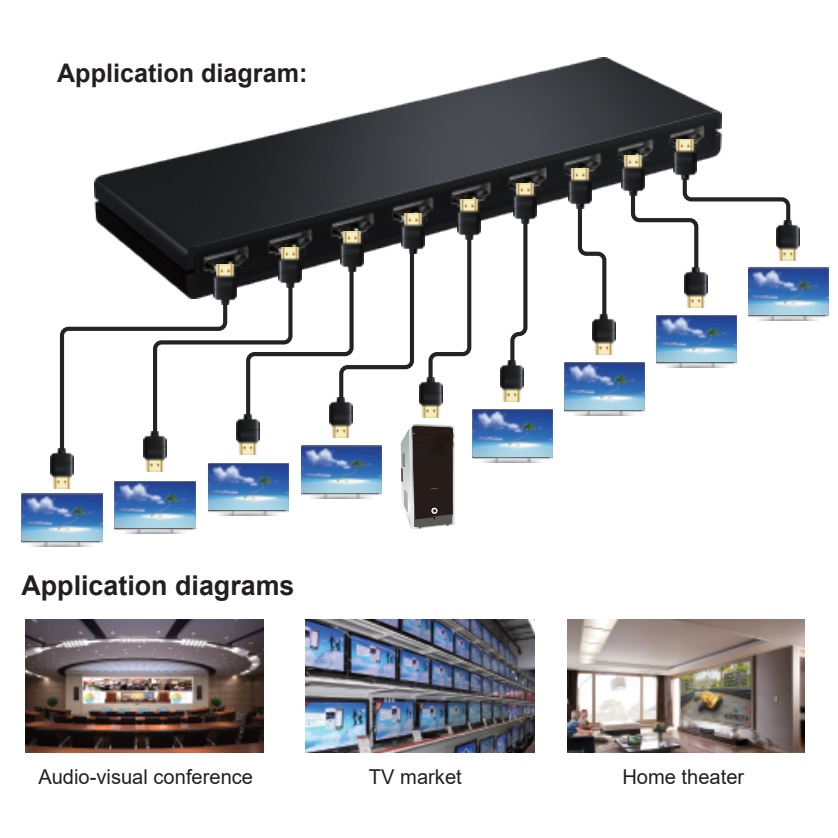 Application diagram:

Application diagrams

Audio-visual conference

TV market

Home theater