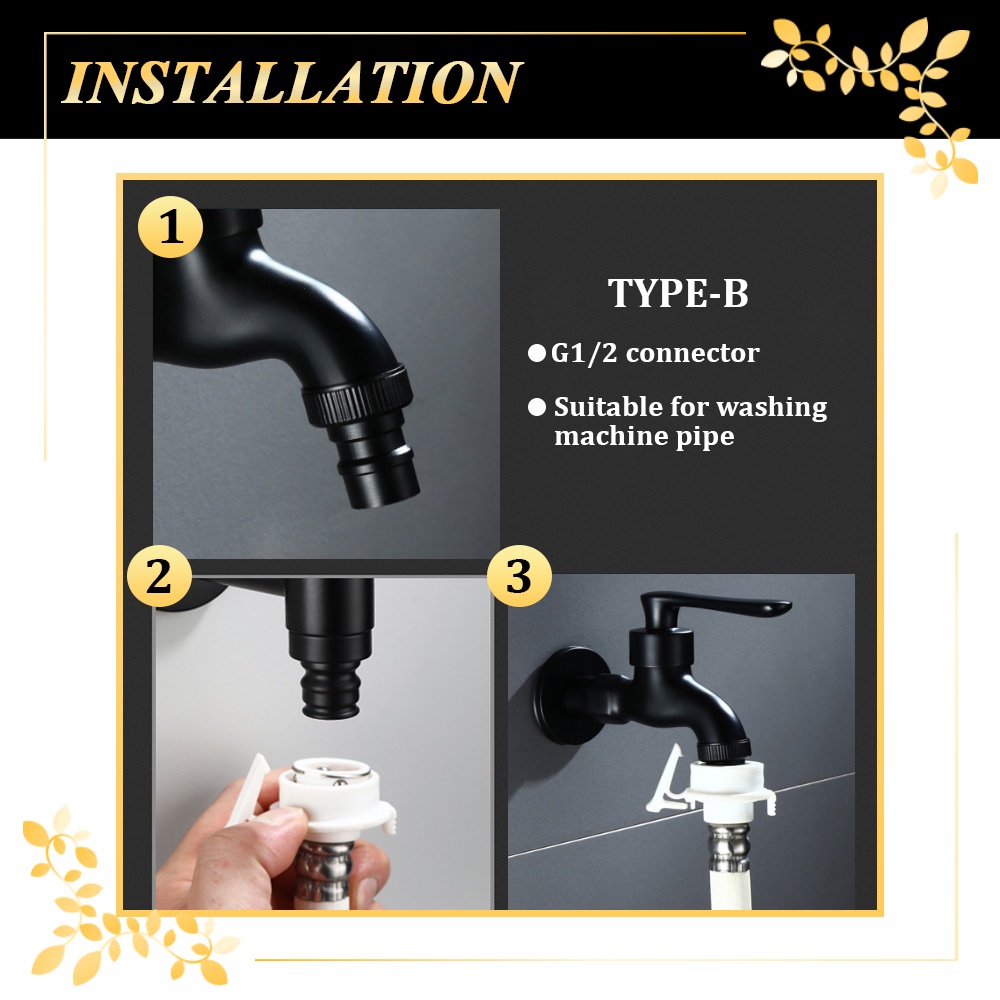 INSTALLATION

1

TYPE-B

● G1/2 connector

● Suitable for washing machine pipe

2

3