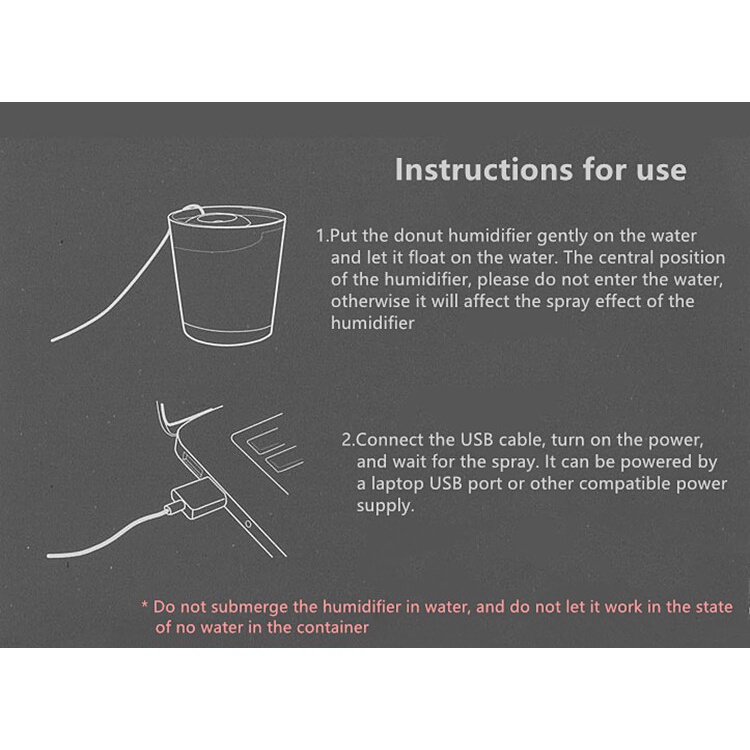 Instructions for use

1.Put the donut humidifier gently on the water and let it float on the water. The central position of the humidifier, please do not enter the water, otherwise it will affect the spray effect of the humidifier

2.Connect the USB cable, turn on the power, and wait for the spray. It can be powered by a laptop USB port or other compatible power supply.

* Do not submerge the humidifier in water, and do not let it work in the state of no water in the container