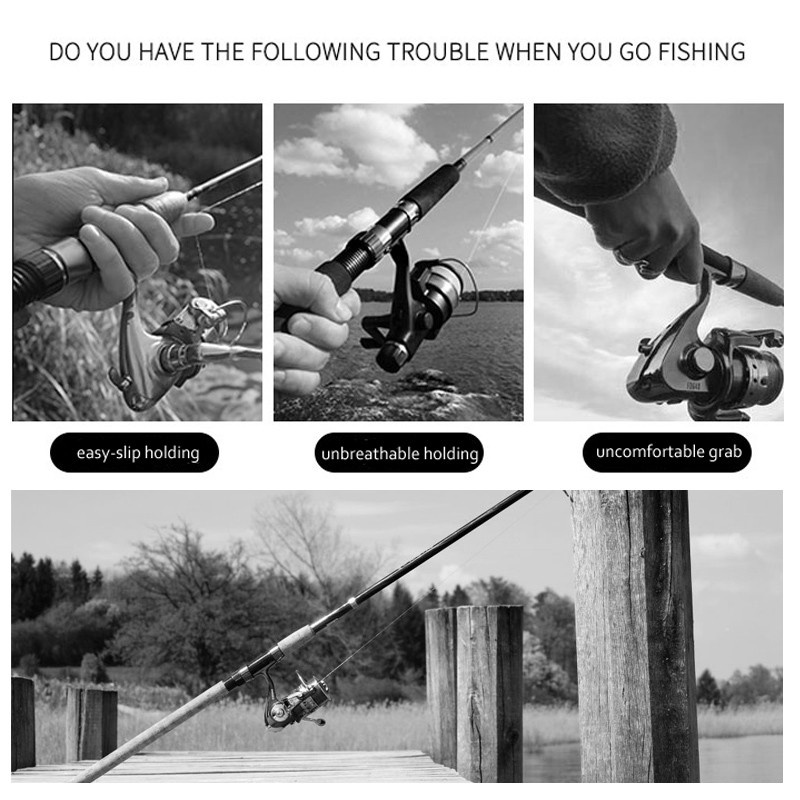 DO YOU HAVE THE FOLLOWING TROUBLE WHEN YOU GO FISHING

easy-slip holding

unbreathable holding

uncomfortable grab