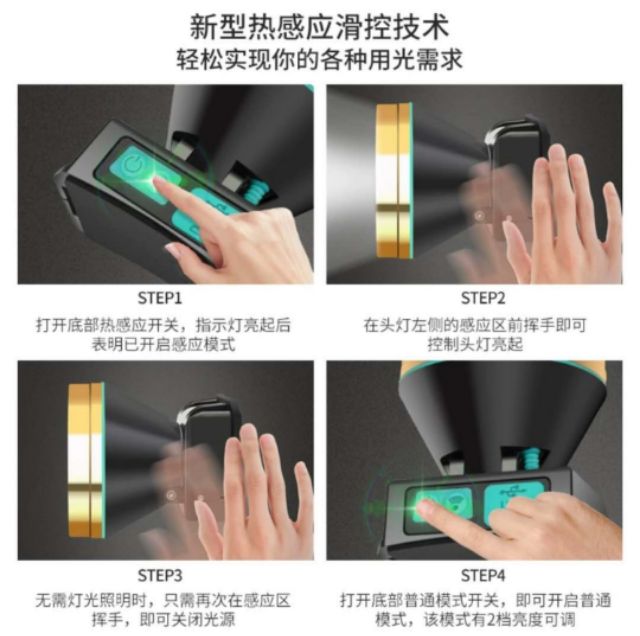 新型热感应滑控技术
轻松实现你的各种用光需求

STEP1
打开底部热感应开关，指示灯亮起后表明已开启感应模式

STEP2
在头灯左侧的感应区前挥手即可控制头灯亮起

STEP3
无需灯光照明时，只需再次在感应区挥手，即可关闭光源

STEP4
打开底部普通模式开关，即可开启普通模式，该模式有2档亮度可调