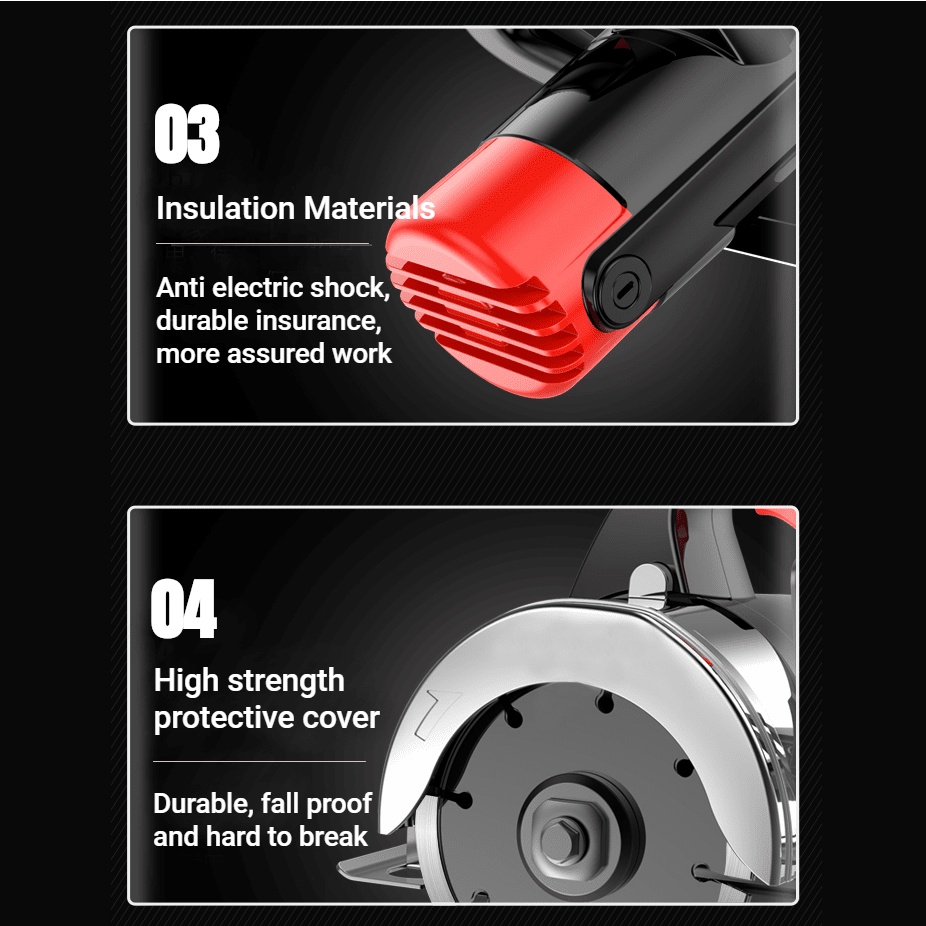 03

Insulation Materials

Anti electric shock, durable insurance, more assured work

04

High strength protective cover

Durable, fall proof and hard to break