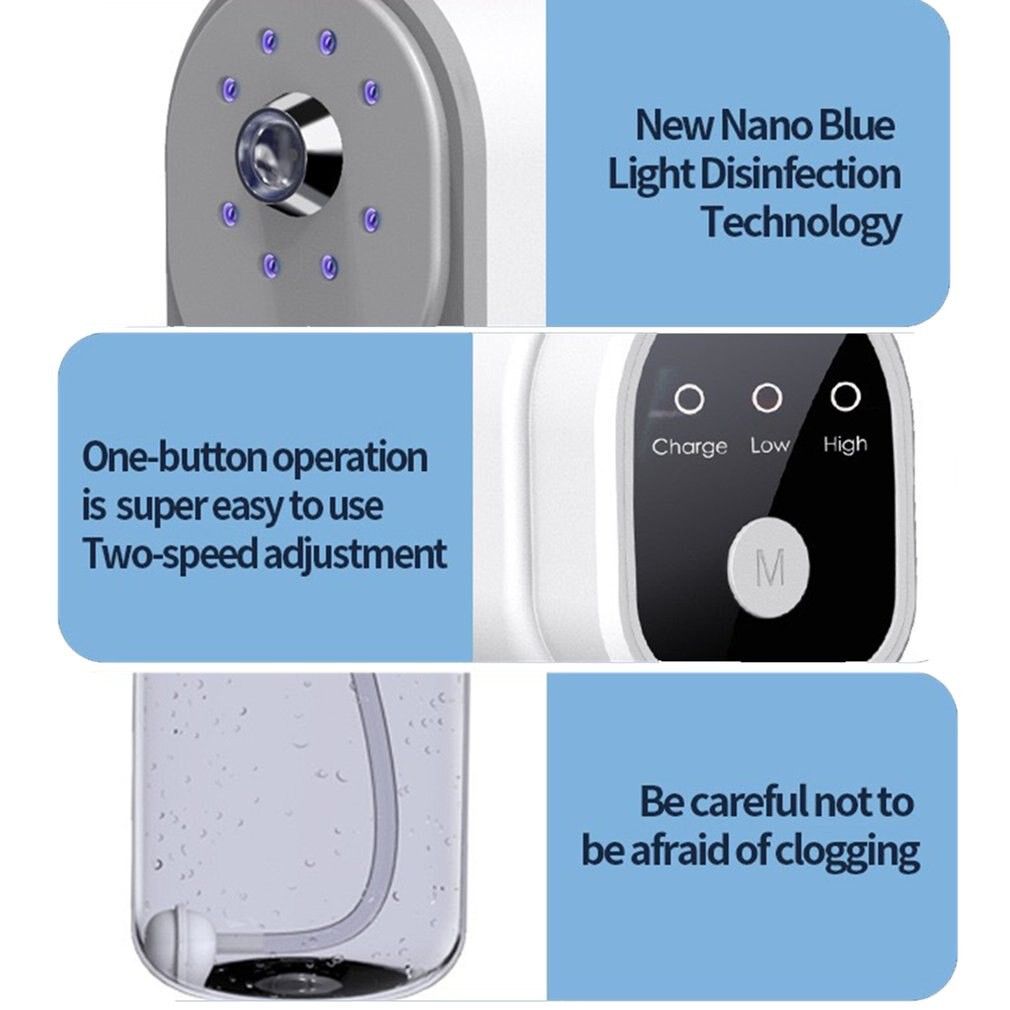 New Nano Blue Light Disinfection Technology

One-button operation is super easy to use Two-speed adjustment

Charge Low High

M

Be careful not to be afraid of clogging