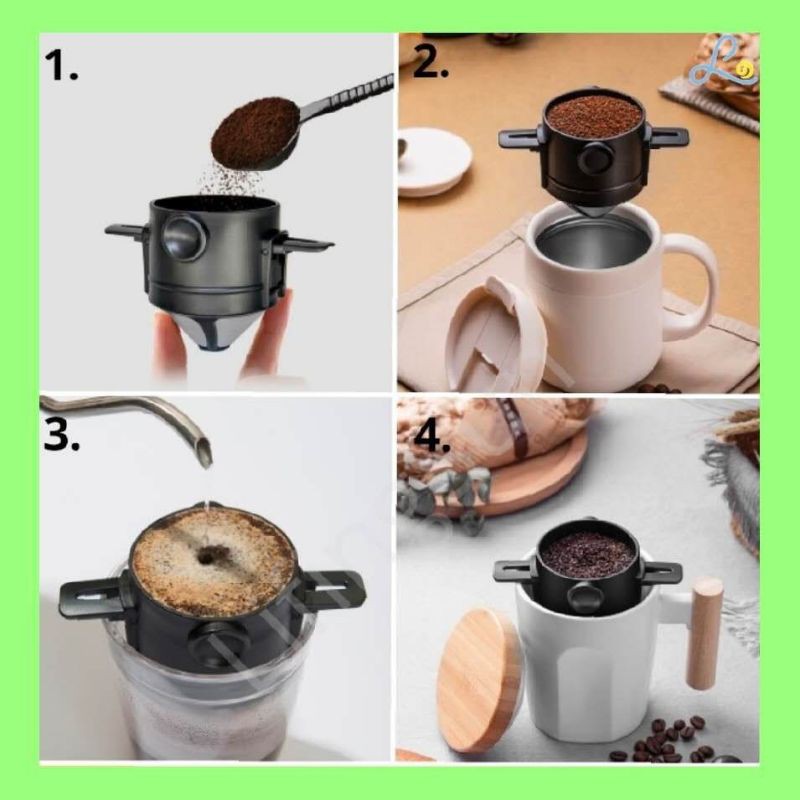 1.

2.

3.

4.