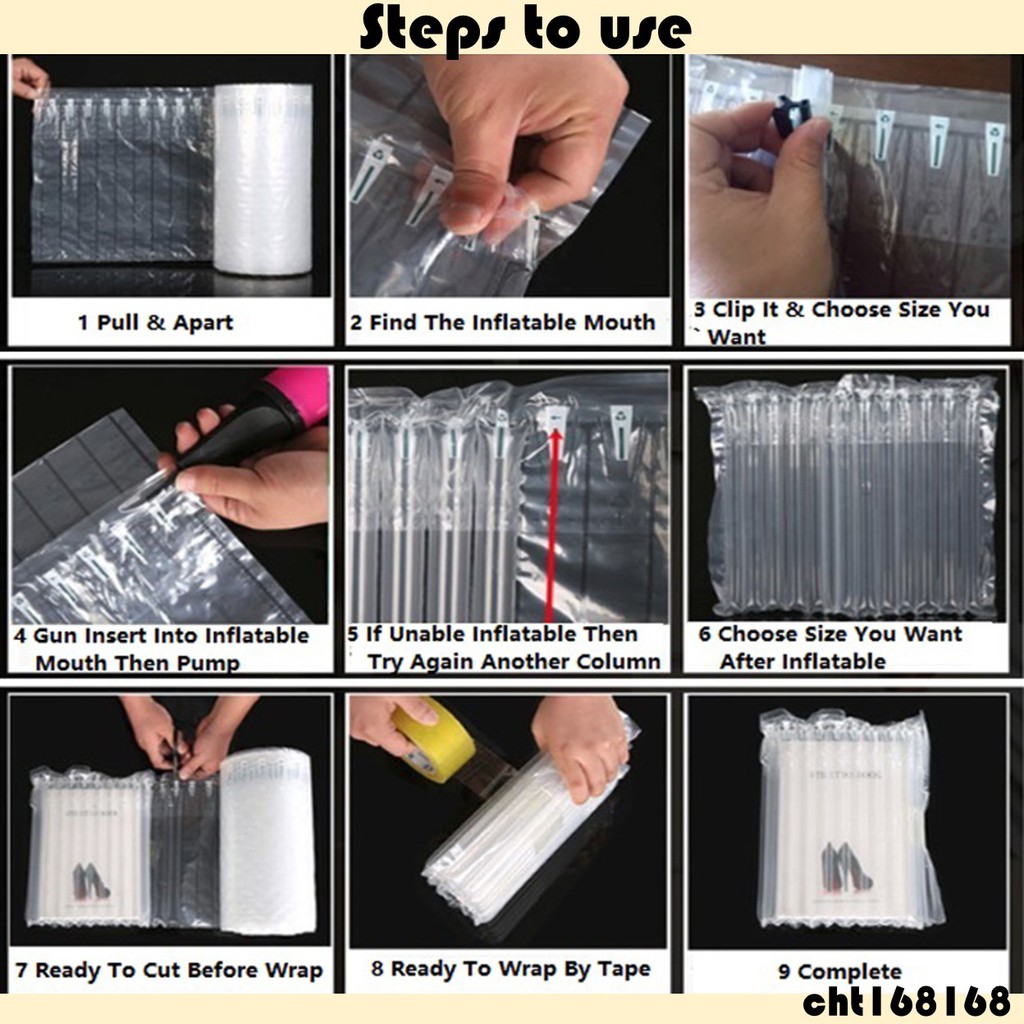 Steps to use

1 Pull & Apart

2 Find The Inflatable Mouth

3 Clip It & Choose Size You Want

4 Gun Insert Into Inflatable Mouth Then Pump

5 If Unable Inflatable Then Try Again Another Column

6 Choose Size You Want After Inflatable

7 Ready To Cut Before Wrap

8 Ready To Wrap By Tape

9 Complete

cht168168