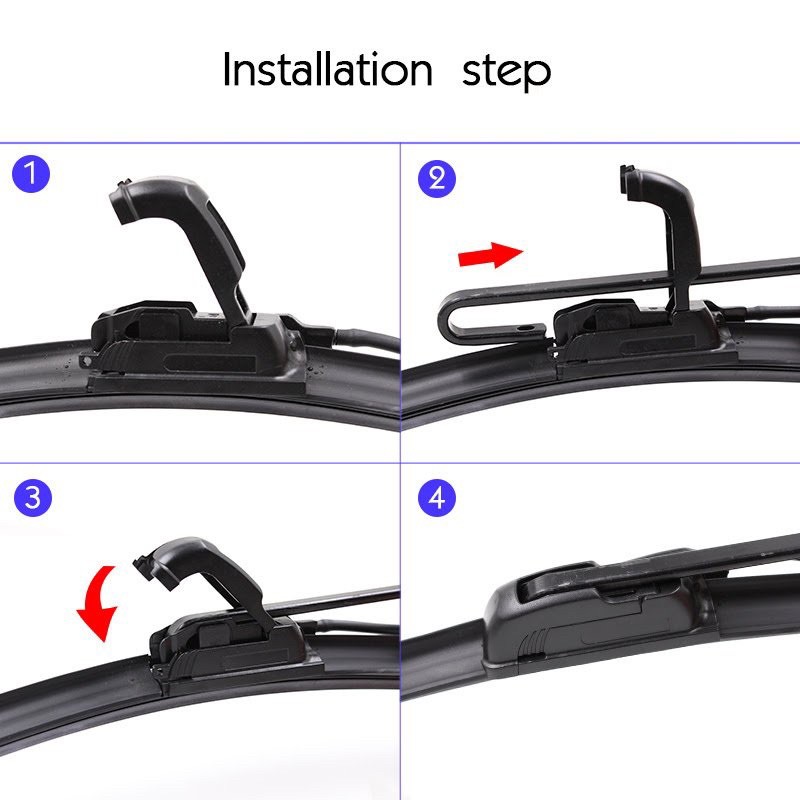 Installation step

1

2

3

4