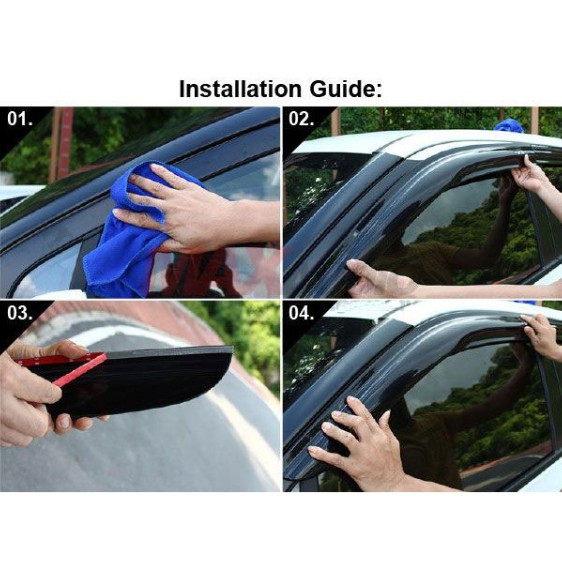 Installation Guide:

01.

02.

03.

04.