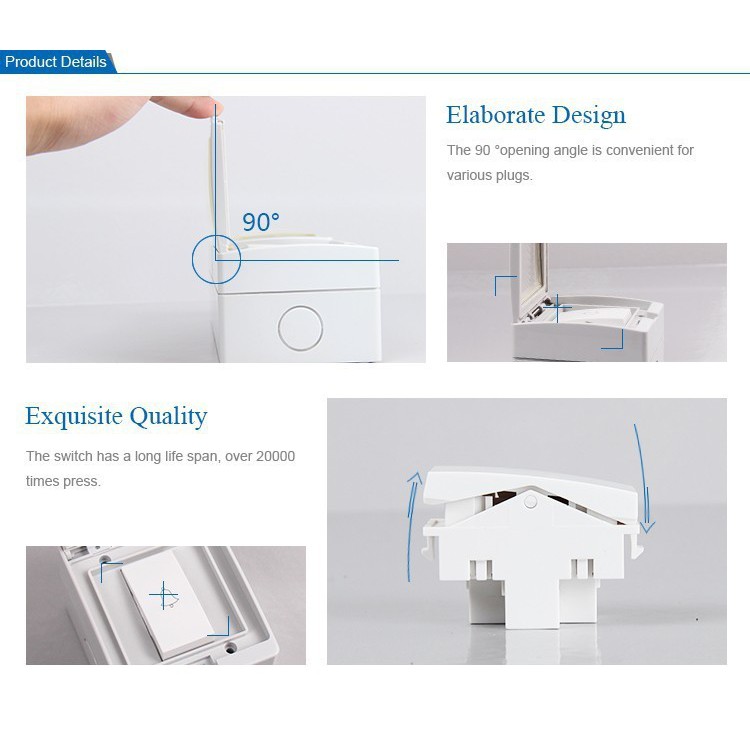 Product Details

90°

Elaborate Design

The 90 °opening angle is convenient for various plugs.

Exquisite Quality

The switch has a long life span, over 20000 times press.