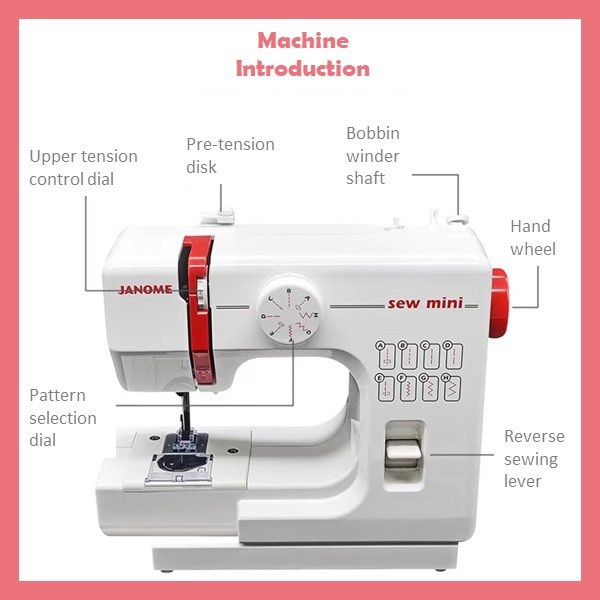 Machine Introduction

Upper tension control dial

Pre-tension disk

Bobbin winder shaft

Hand wheel

JANOME

sew mini

A B C D E F G H

Pattern selection dial

Reverse sewing lever